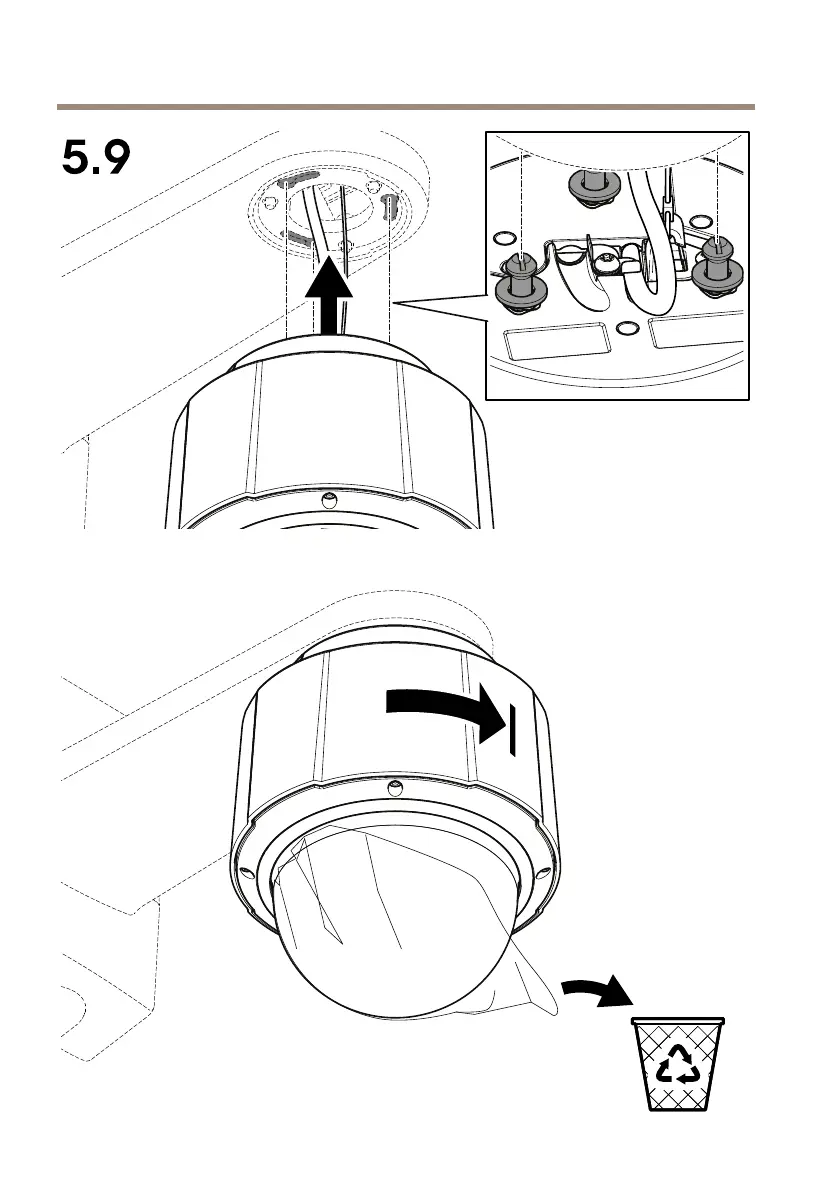 5.9