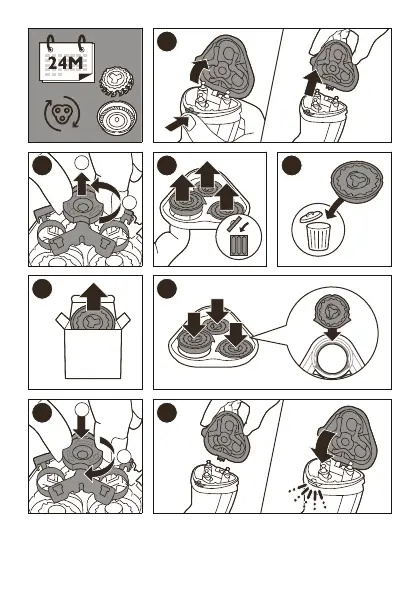 24M