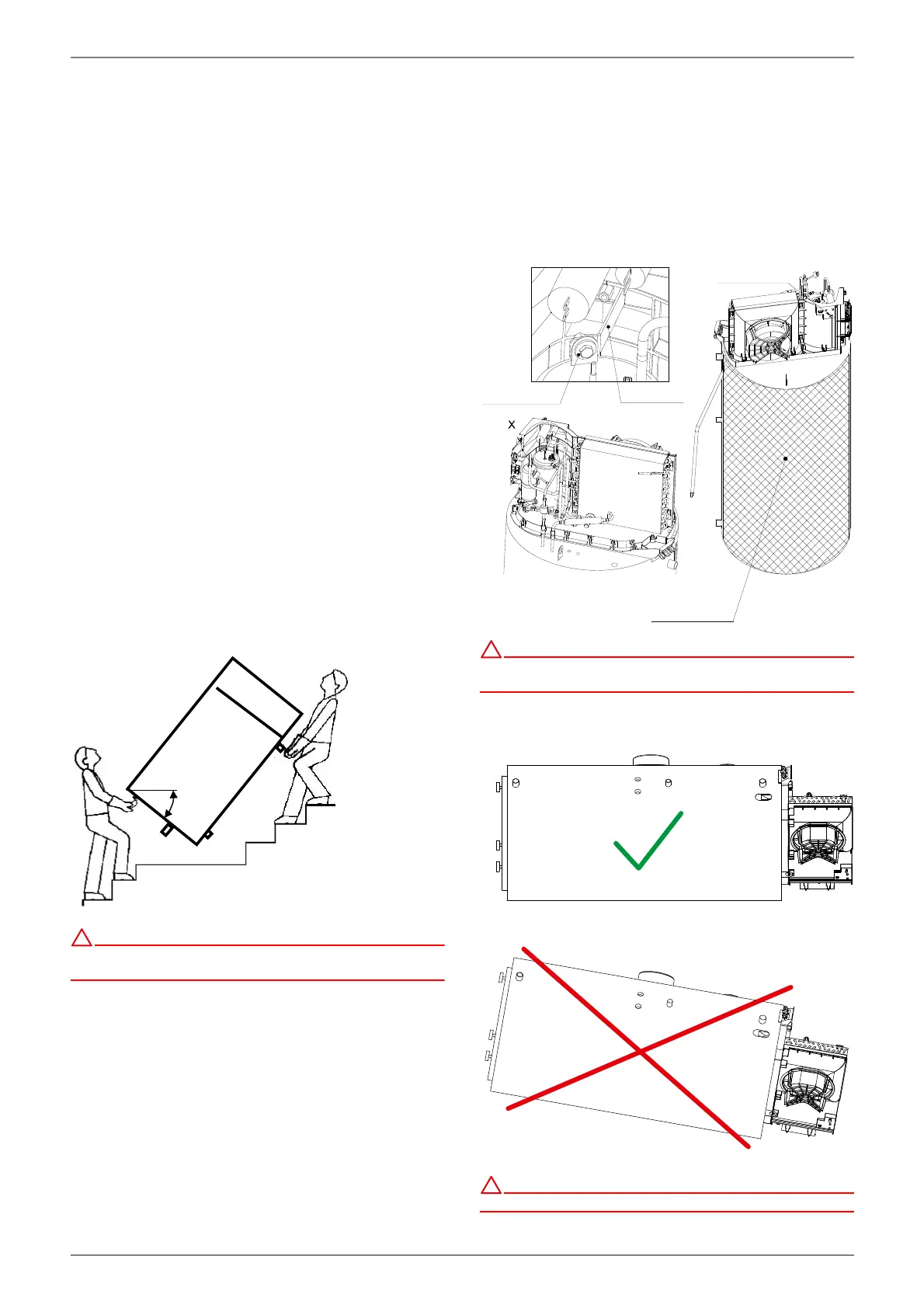 X