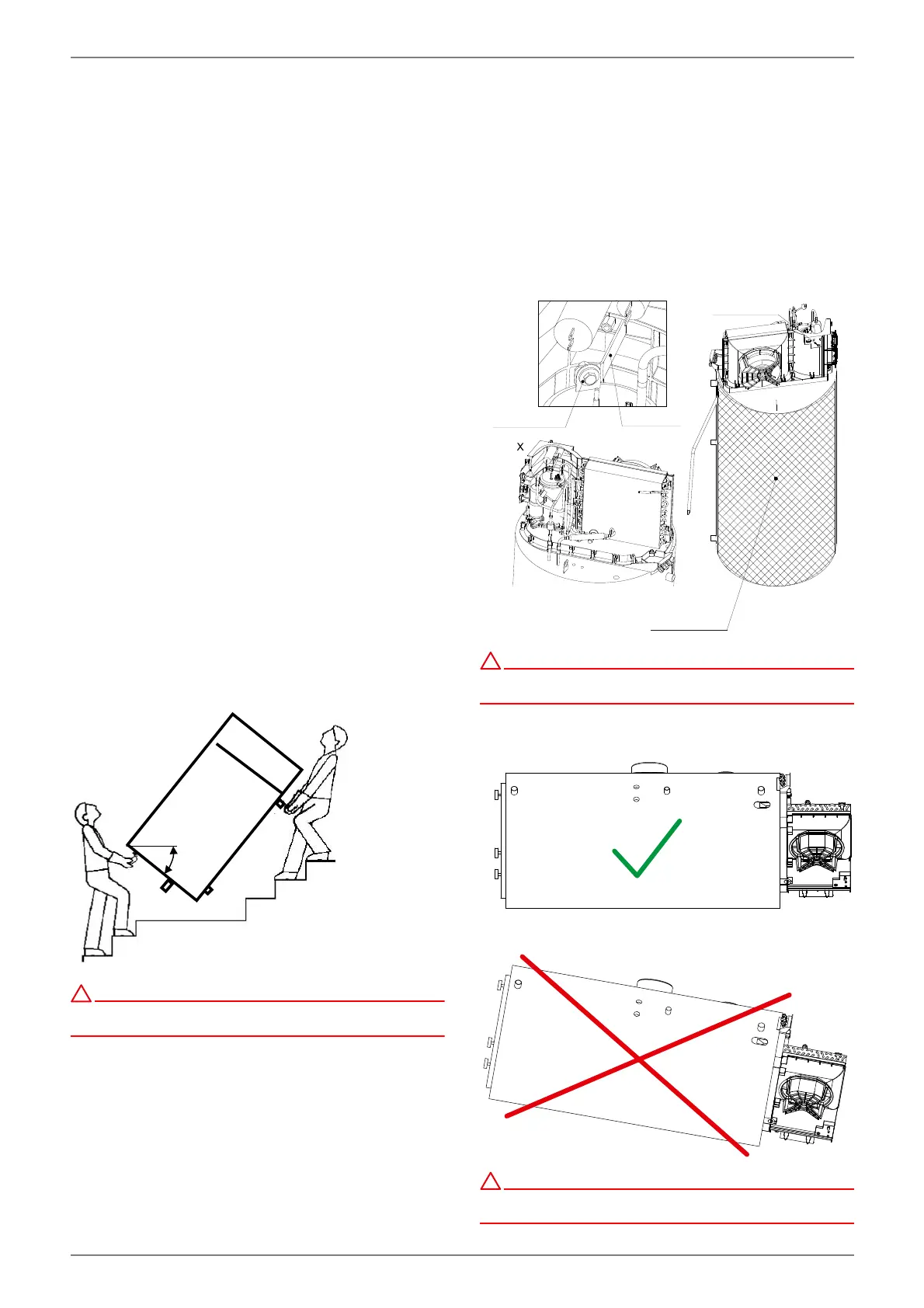 X