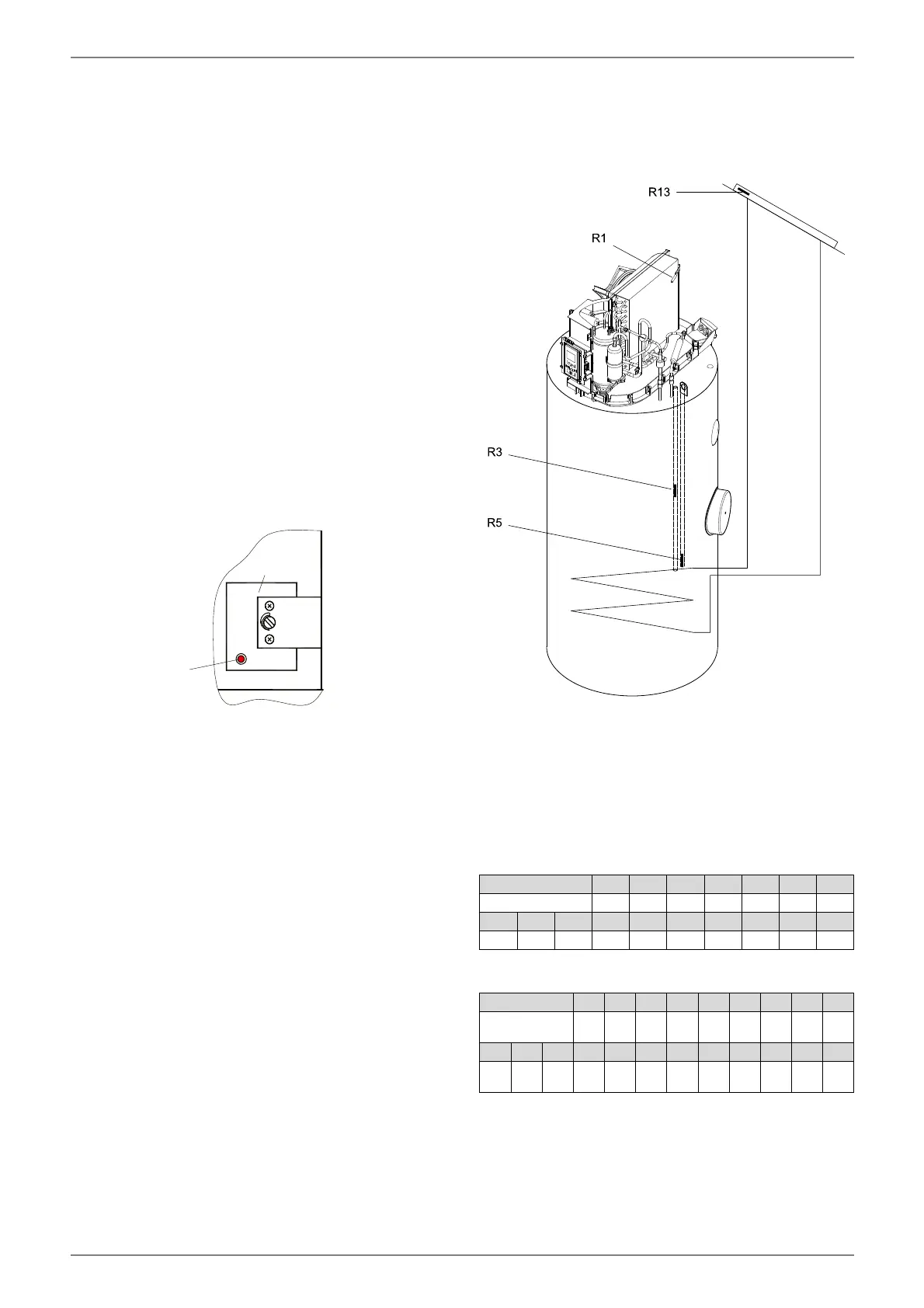 R13

R1

R3

R5