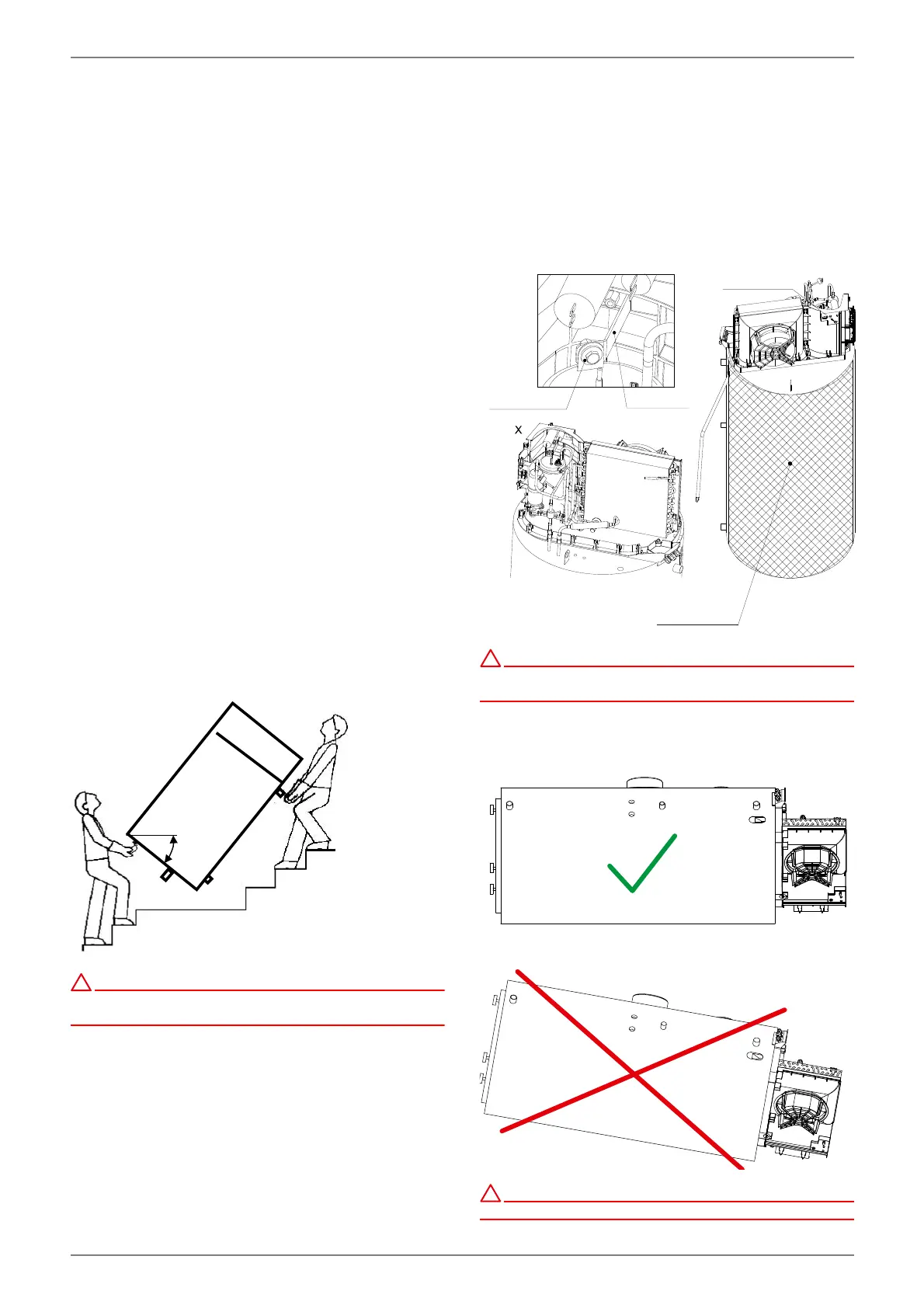 X