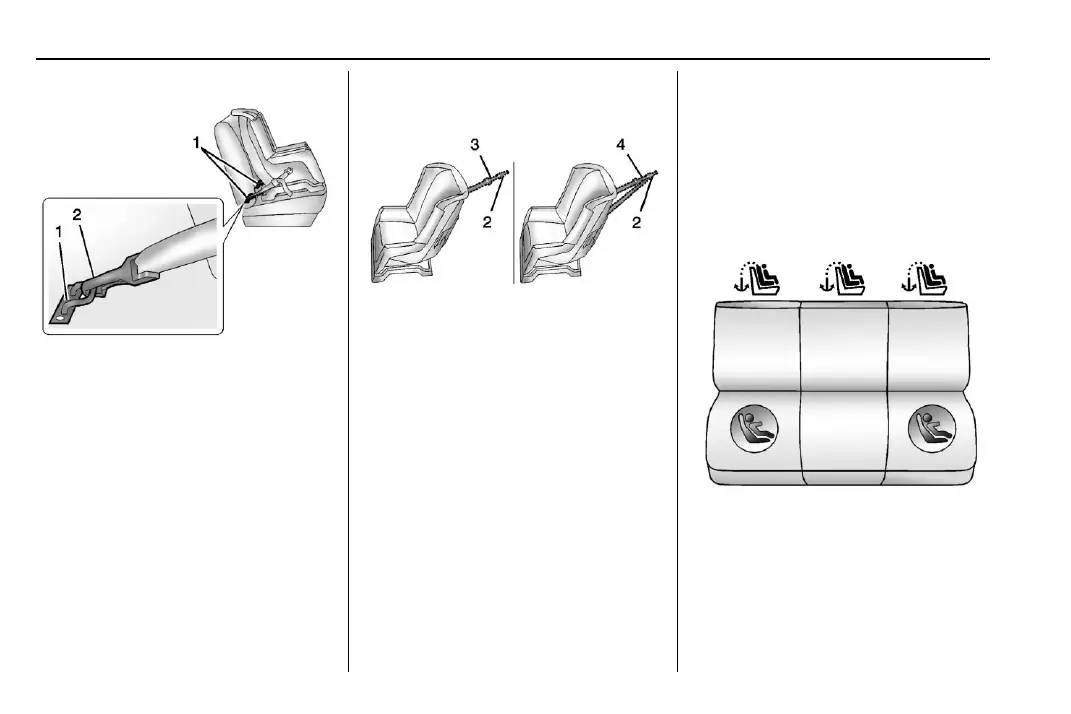 1
2
1

3
2
4
2