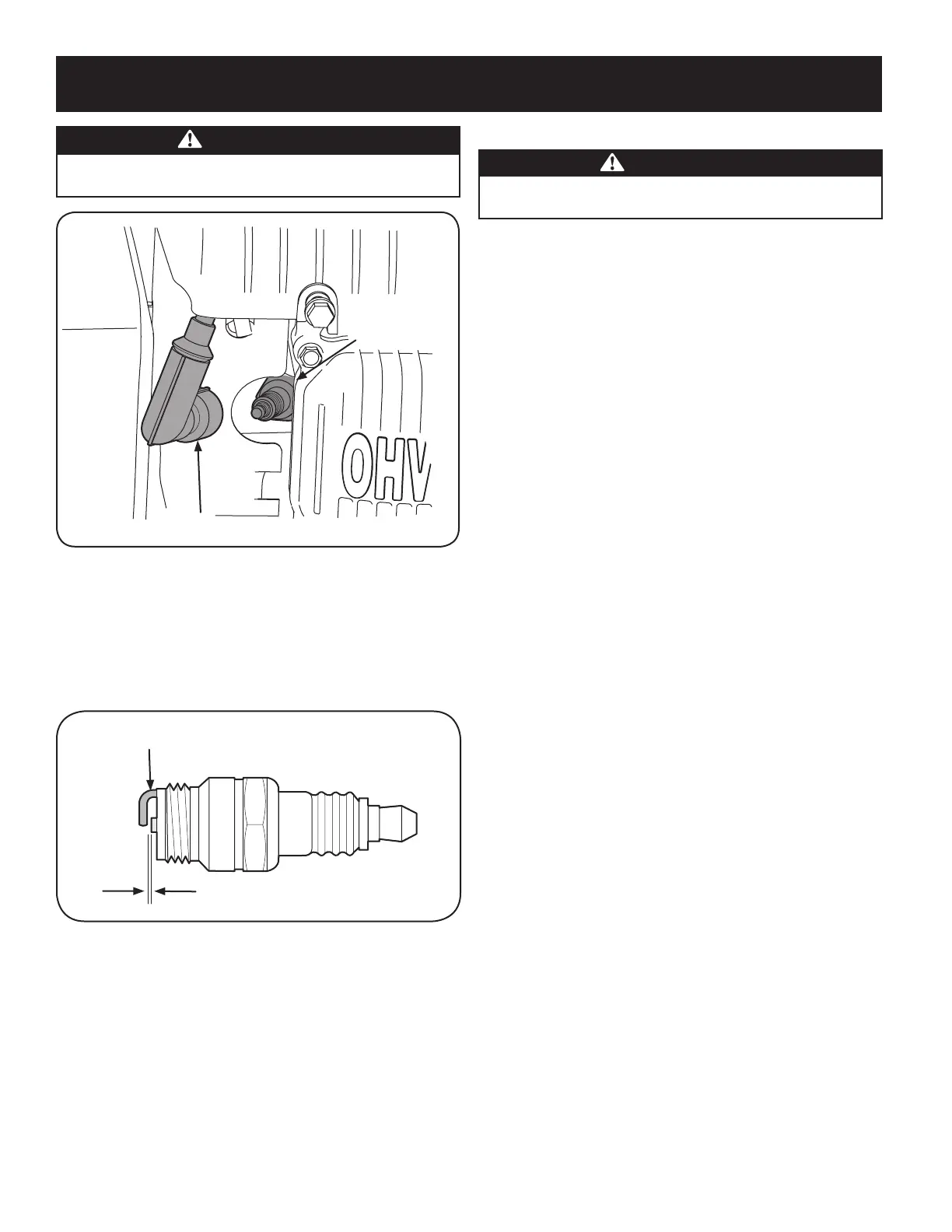 OHV