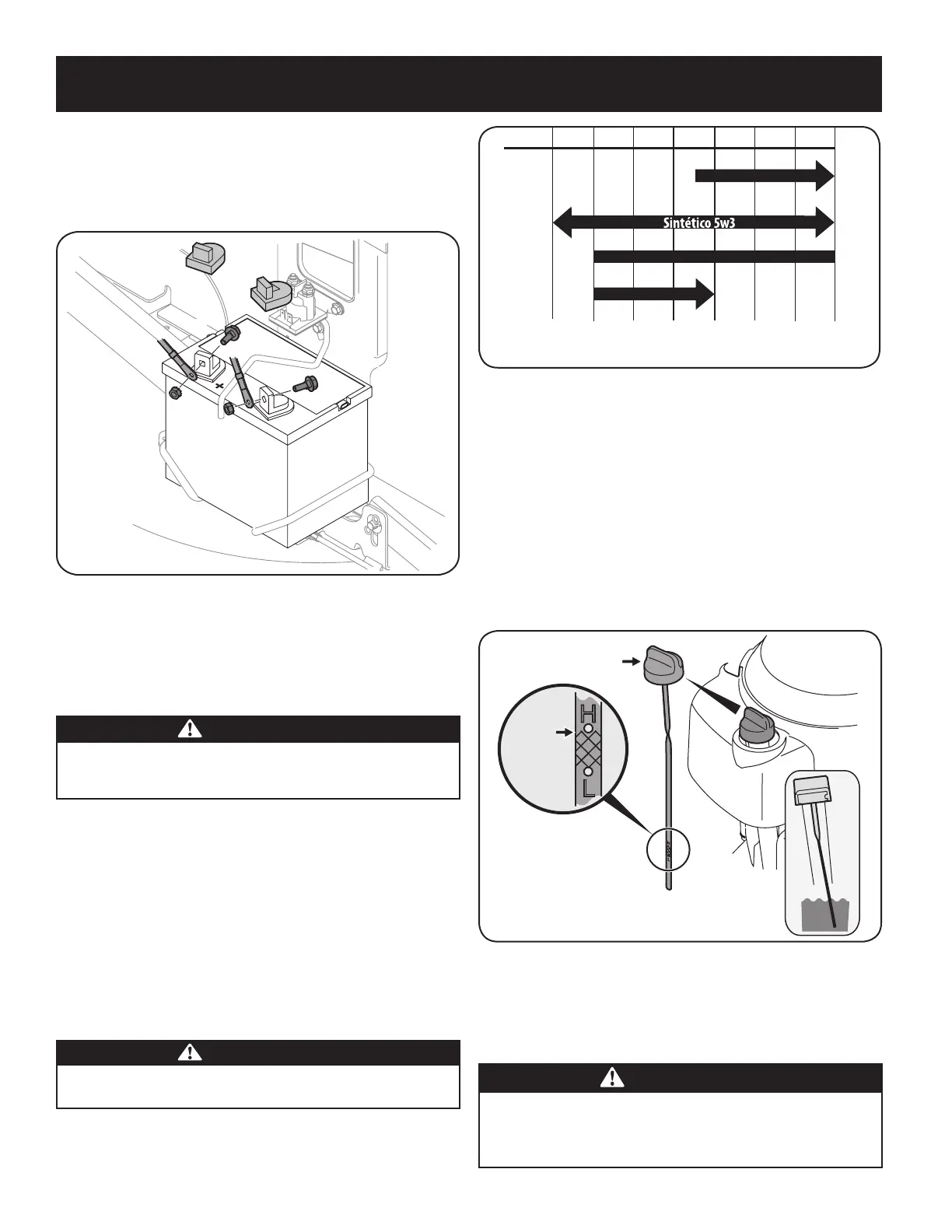 Sintético 5w3
H
L