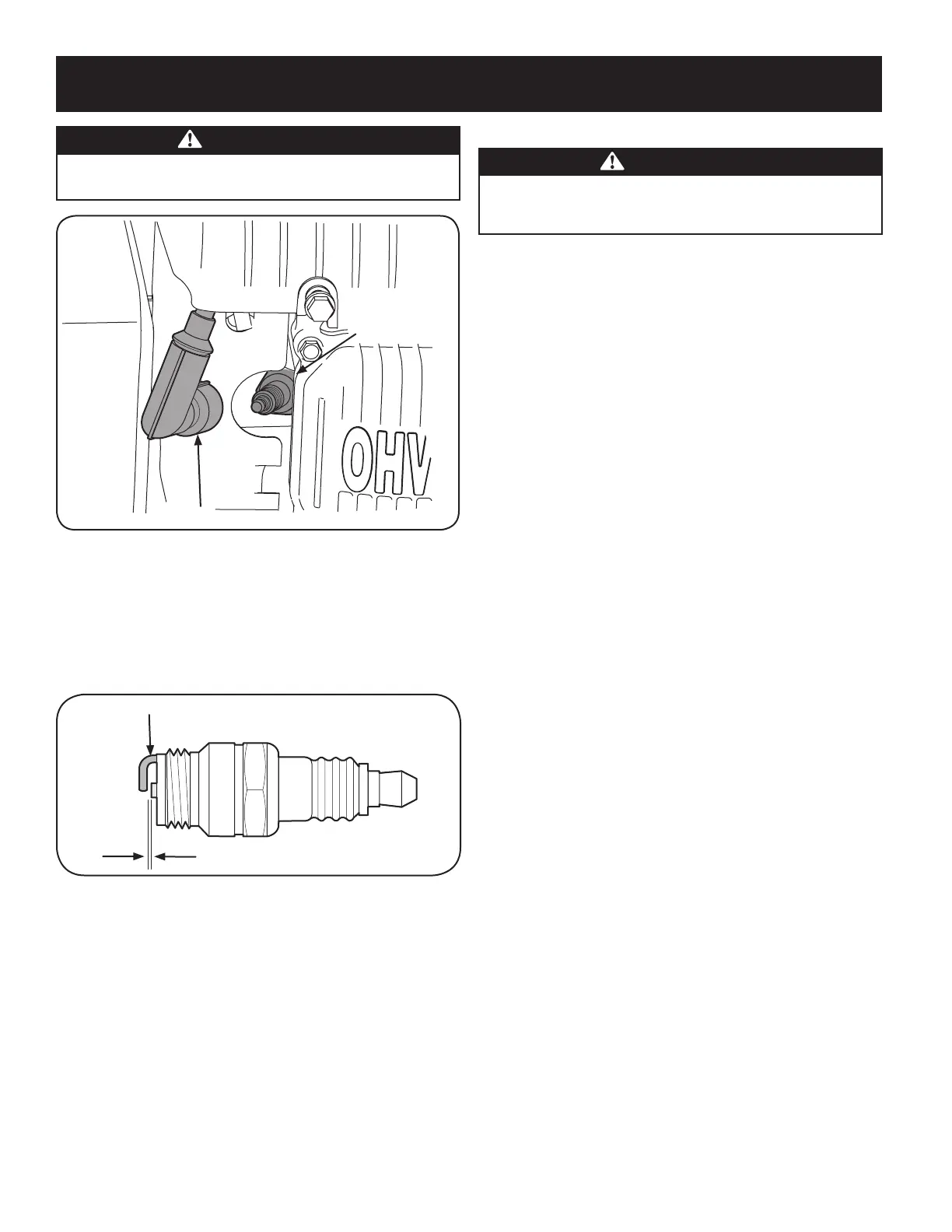 OHV