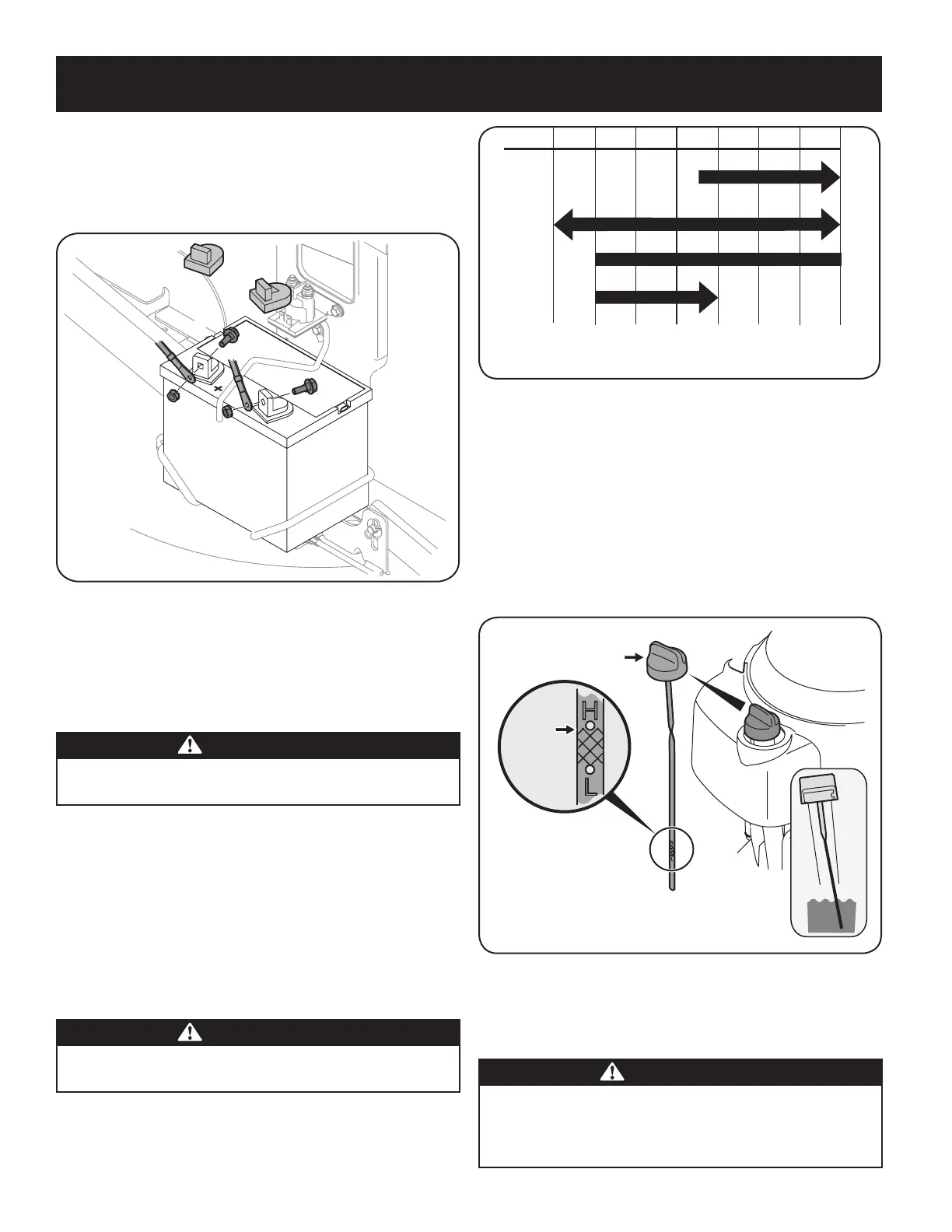 H

L