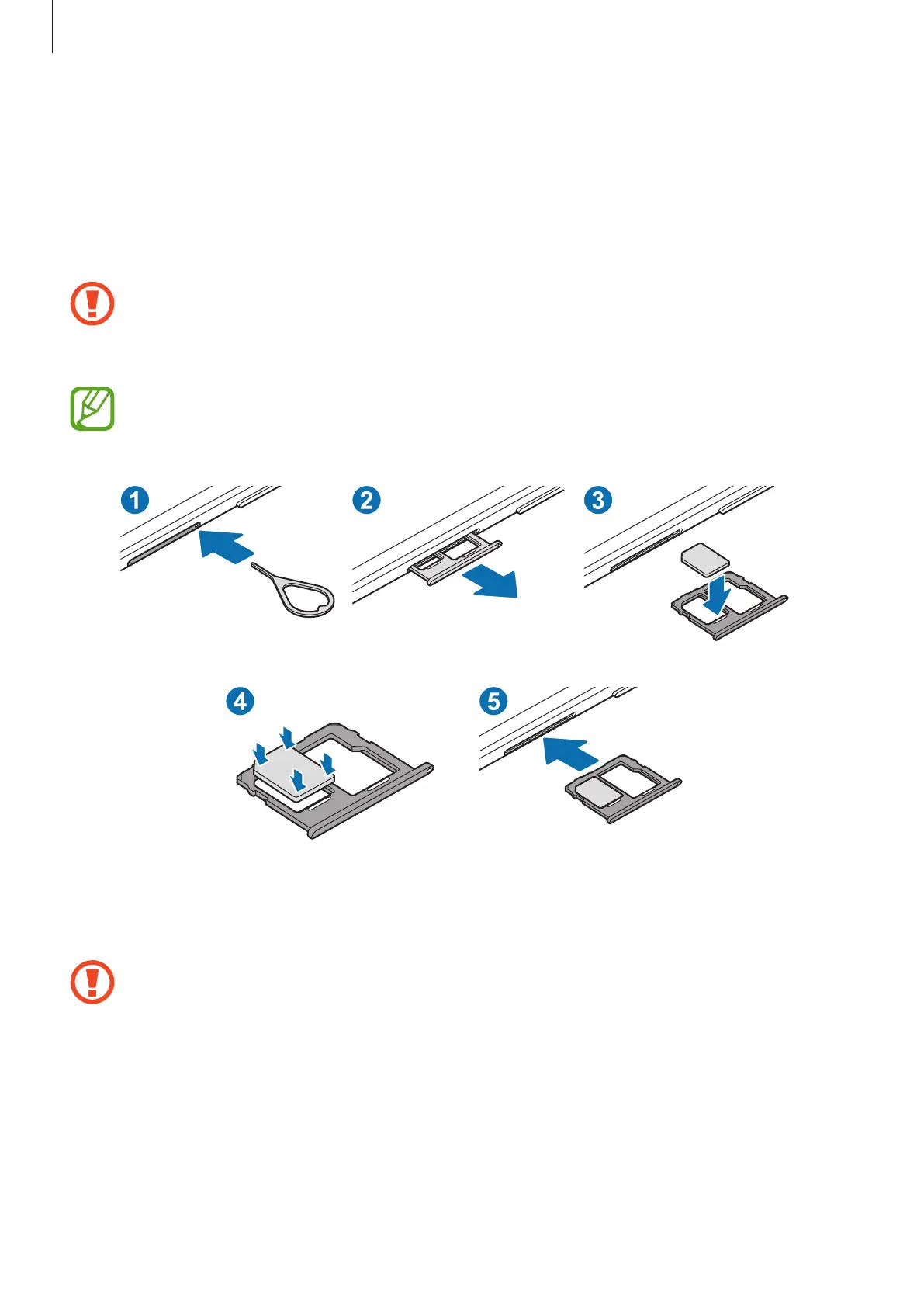 1

2

3

4

5