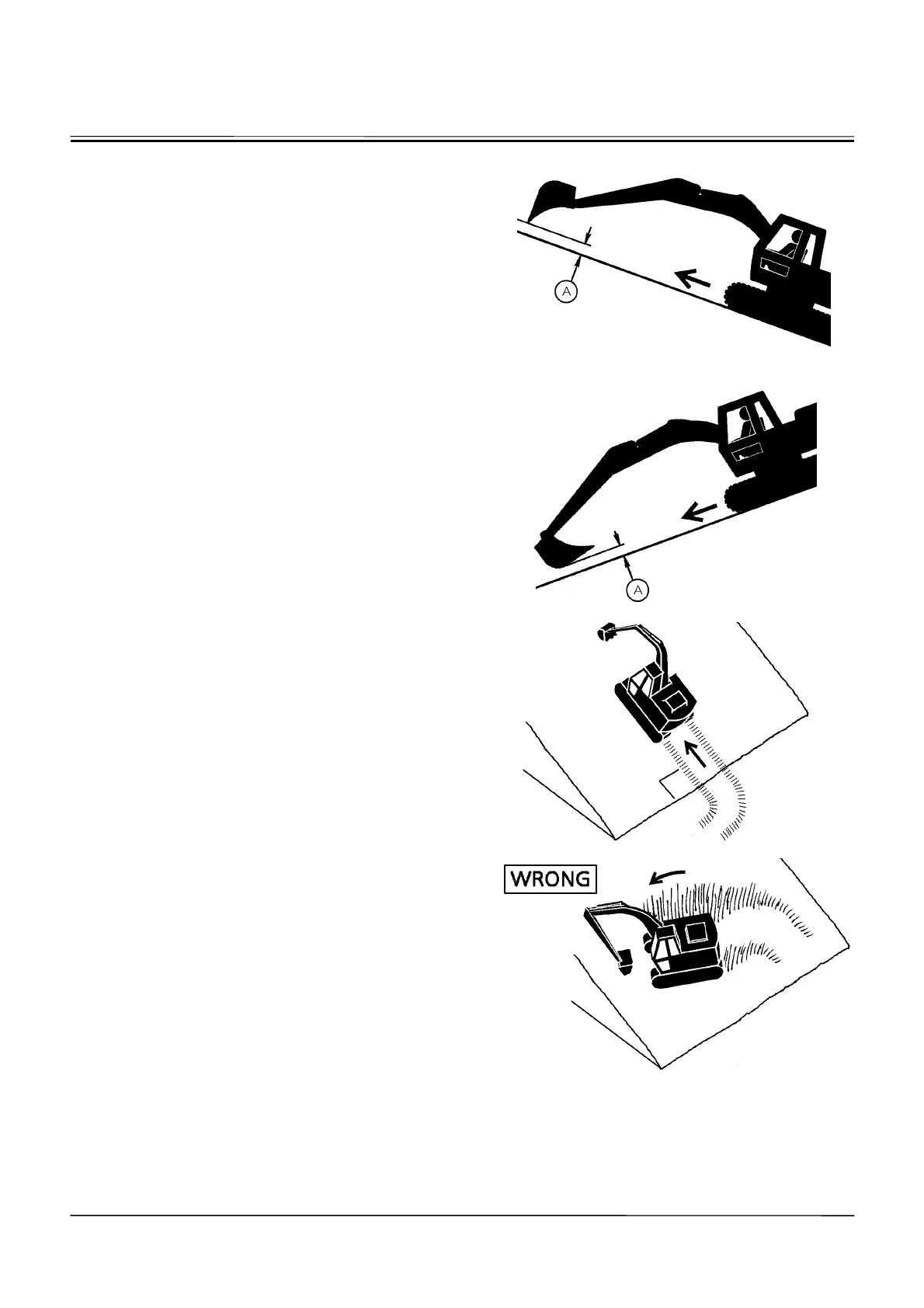 A

A

WRONG