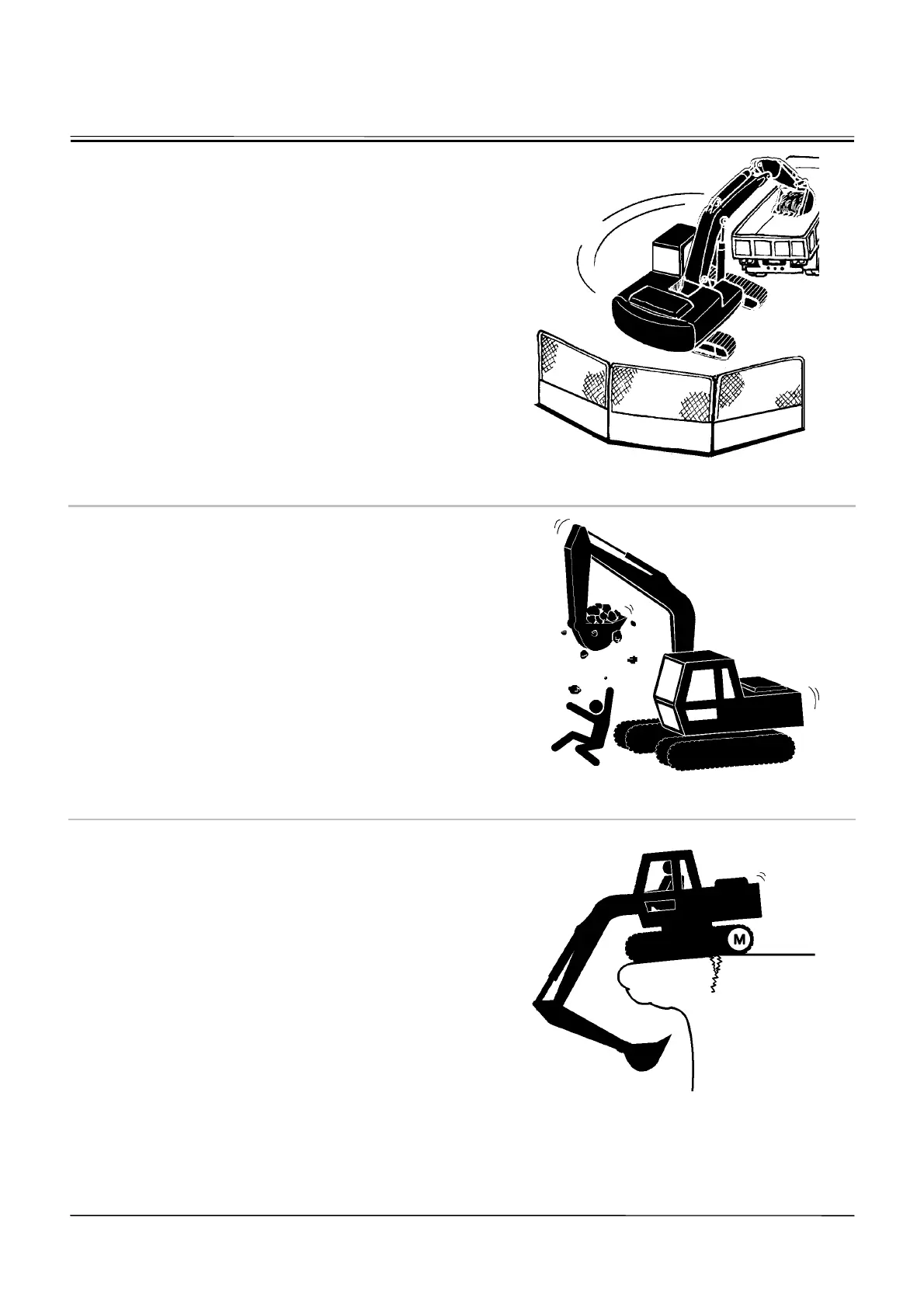 M