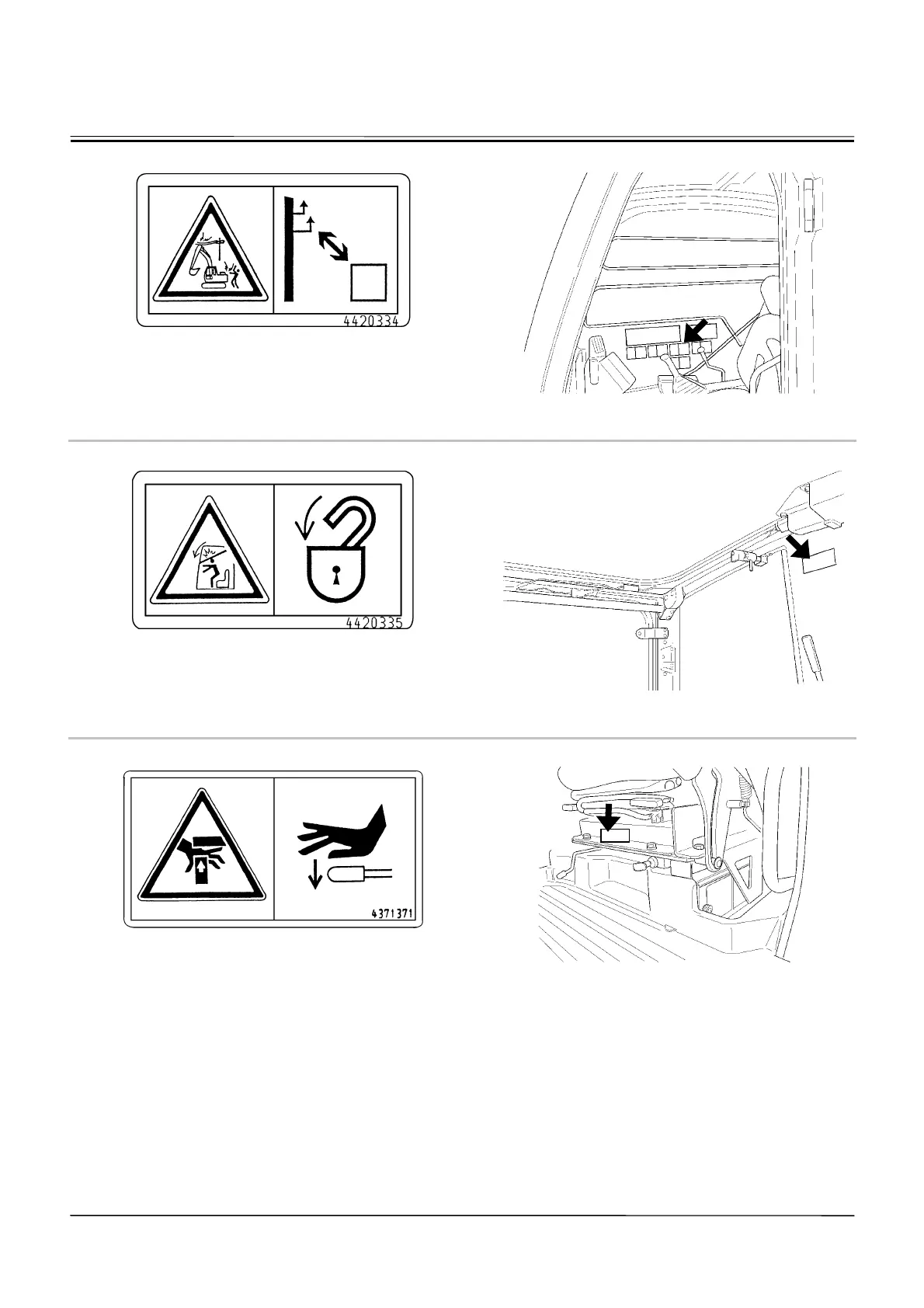 4420334

4420335

4371371