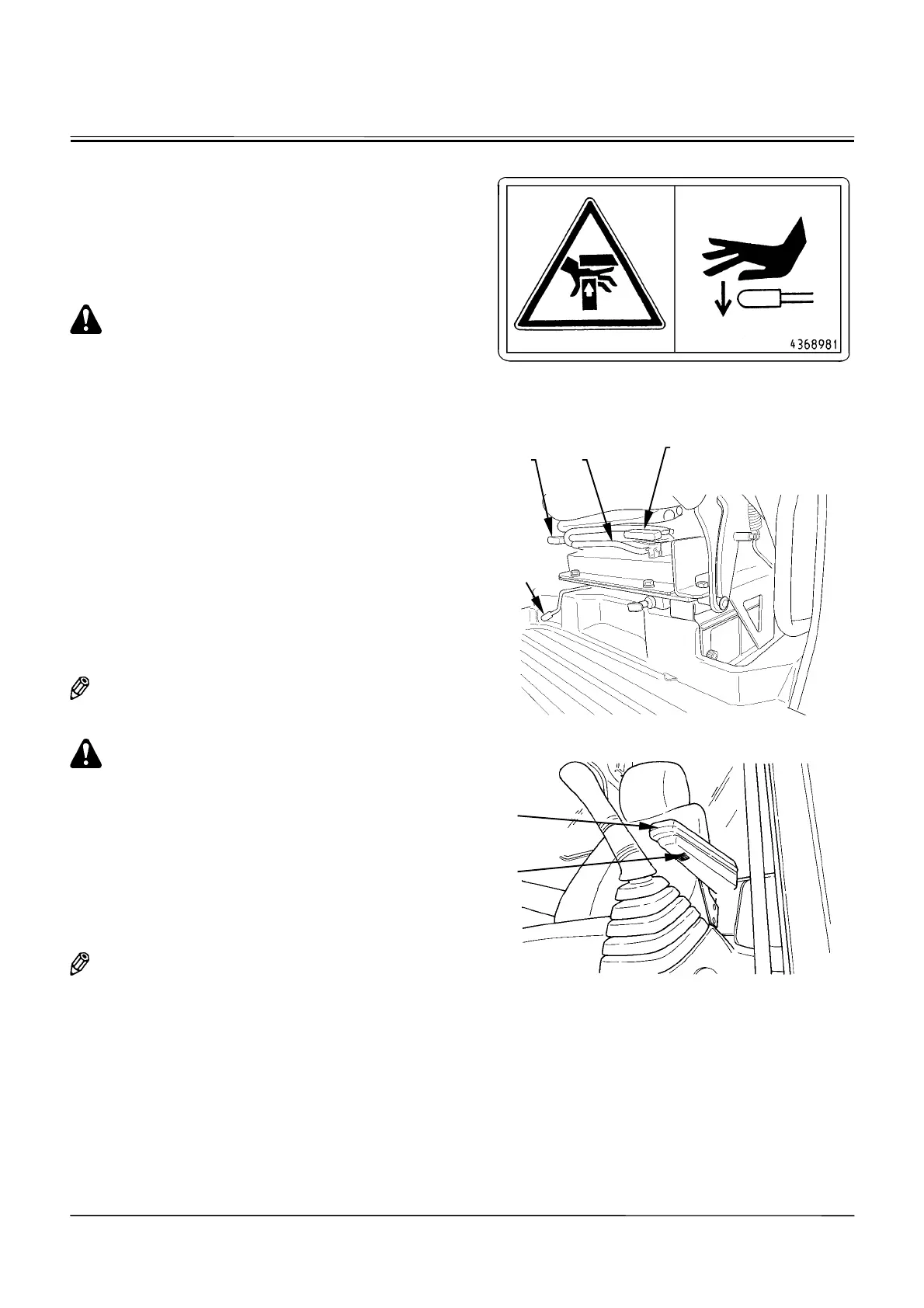 4368981