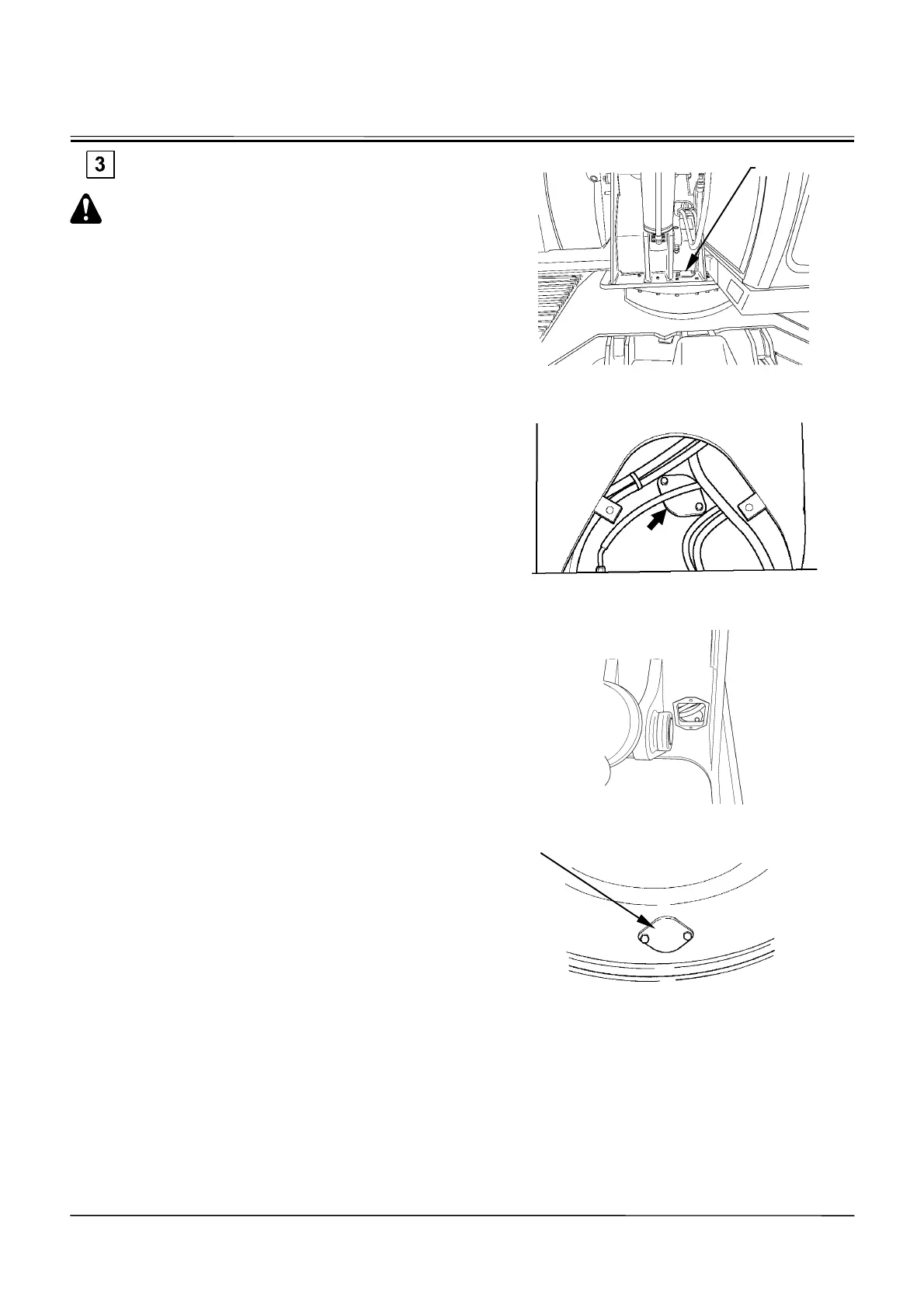 3