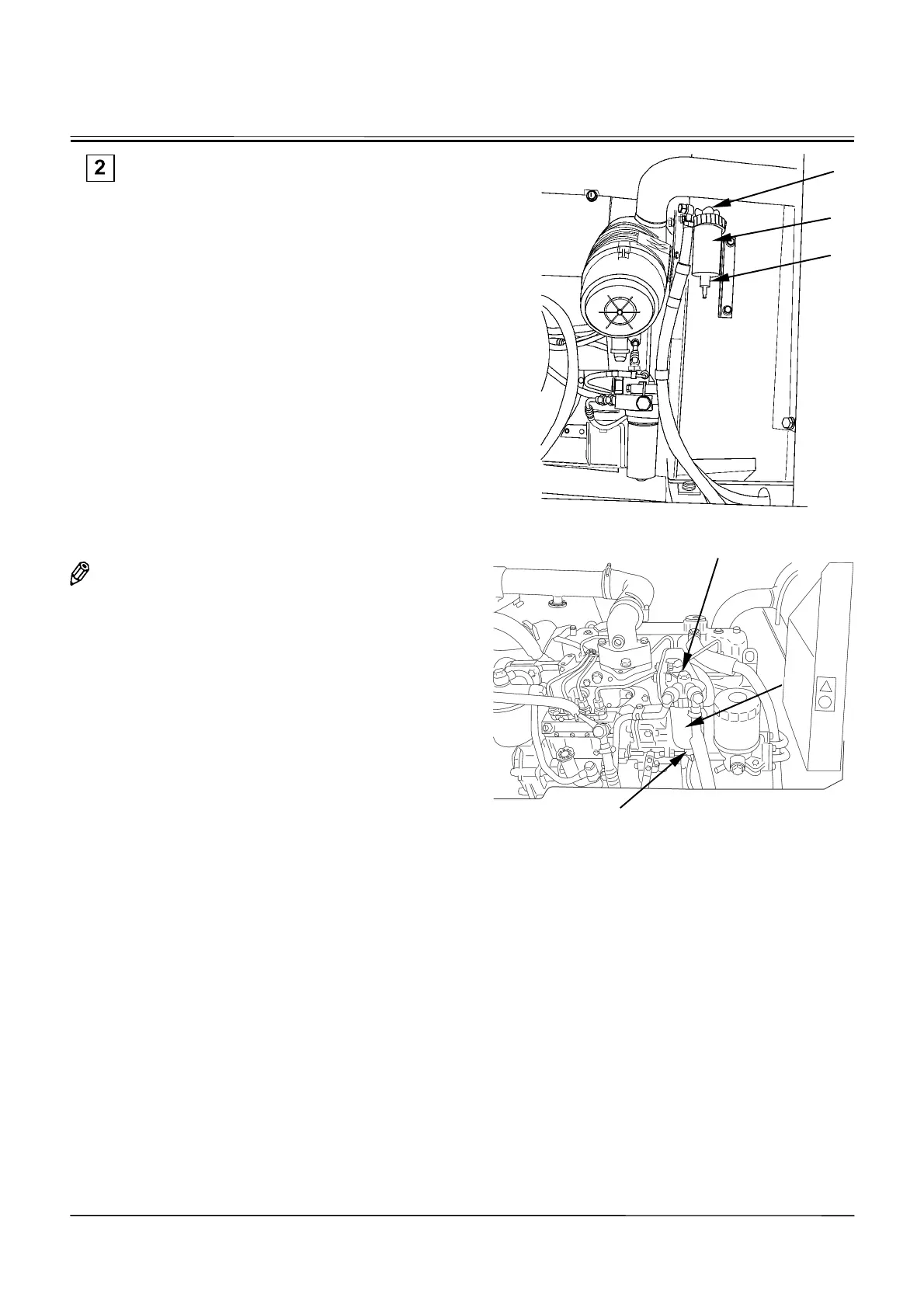 2