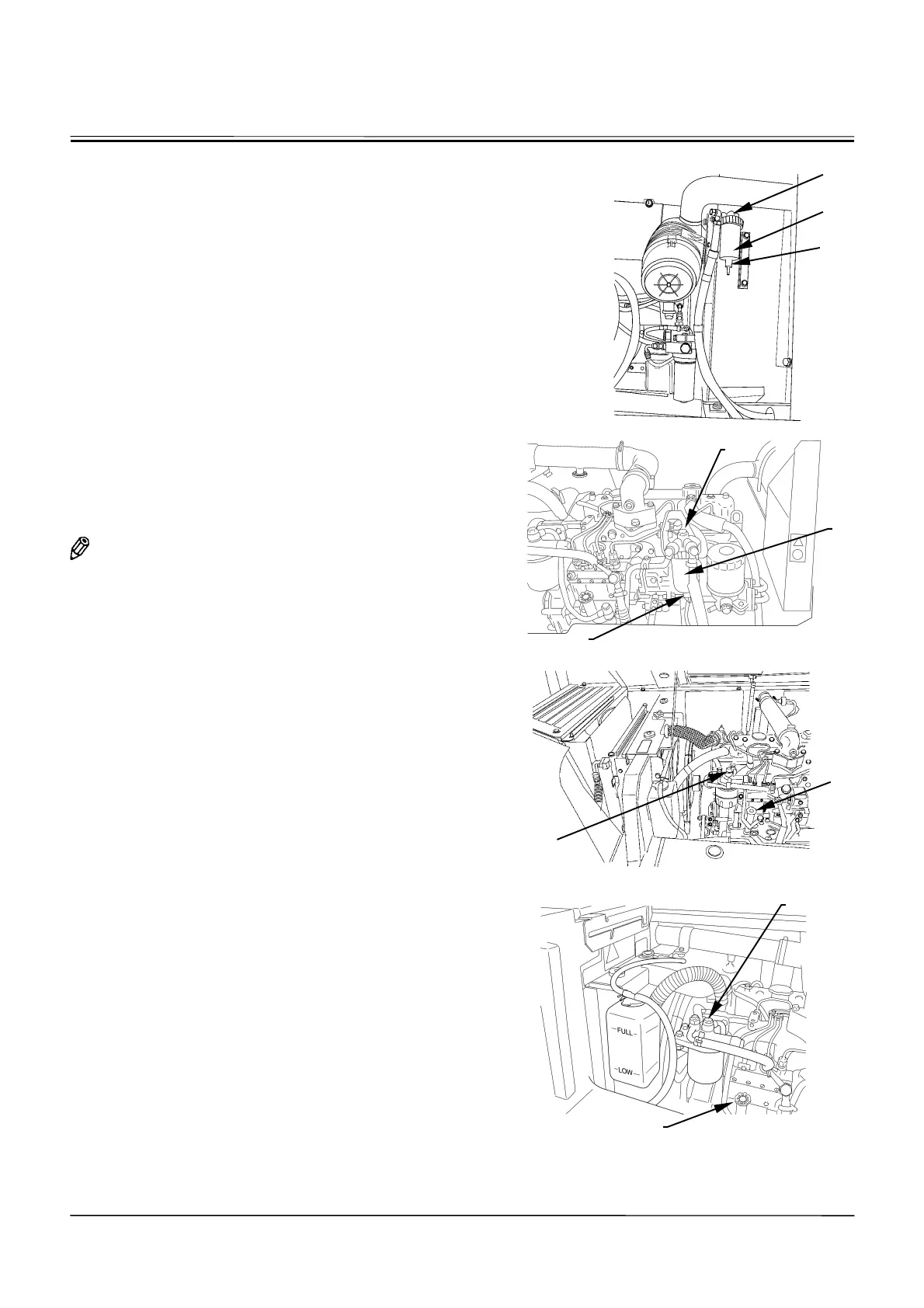 FULL
LOW