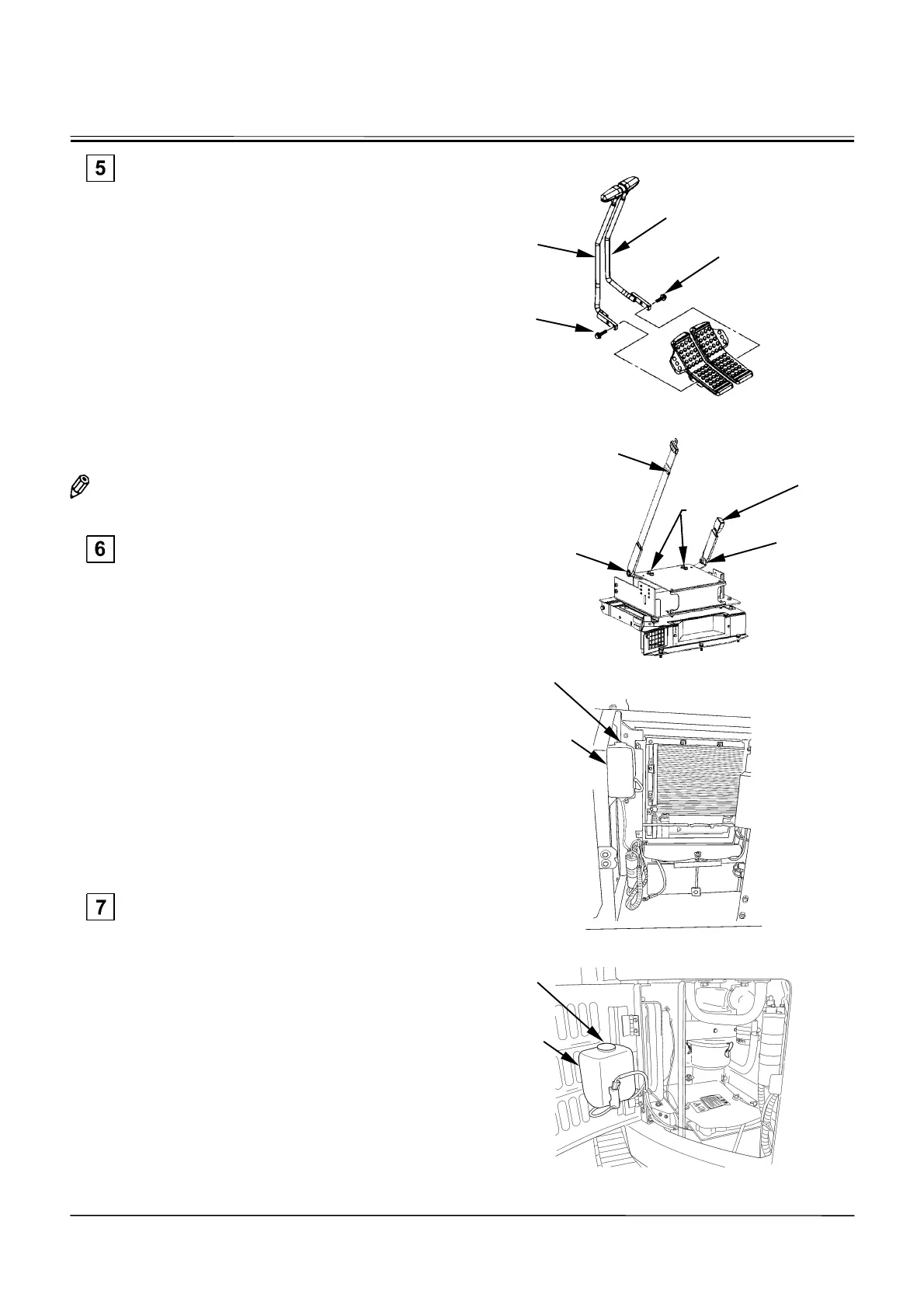 5

6

7