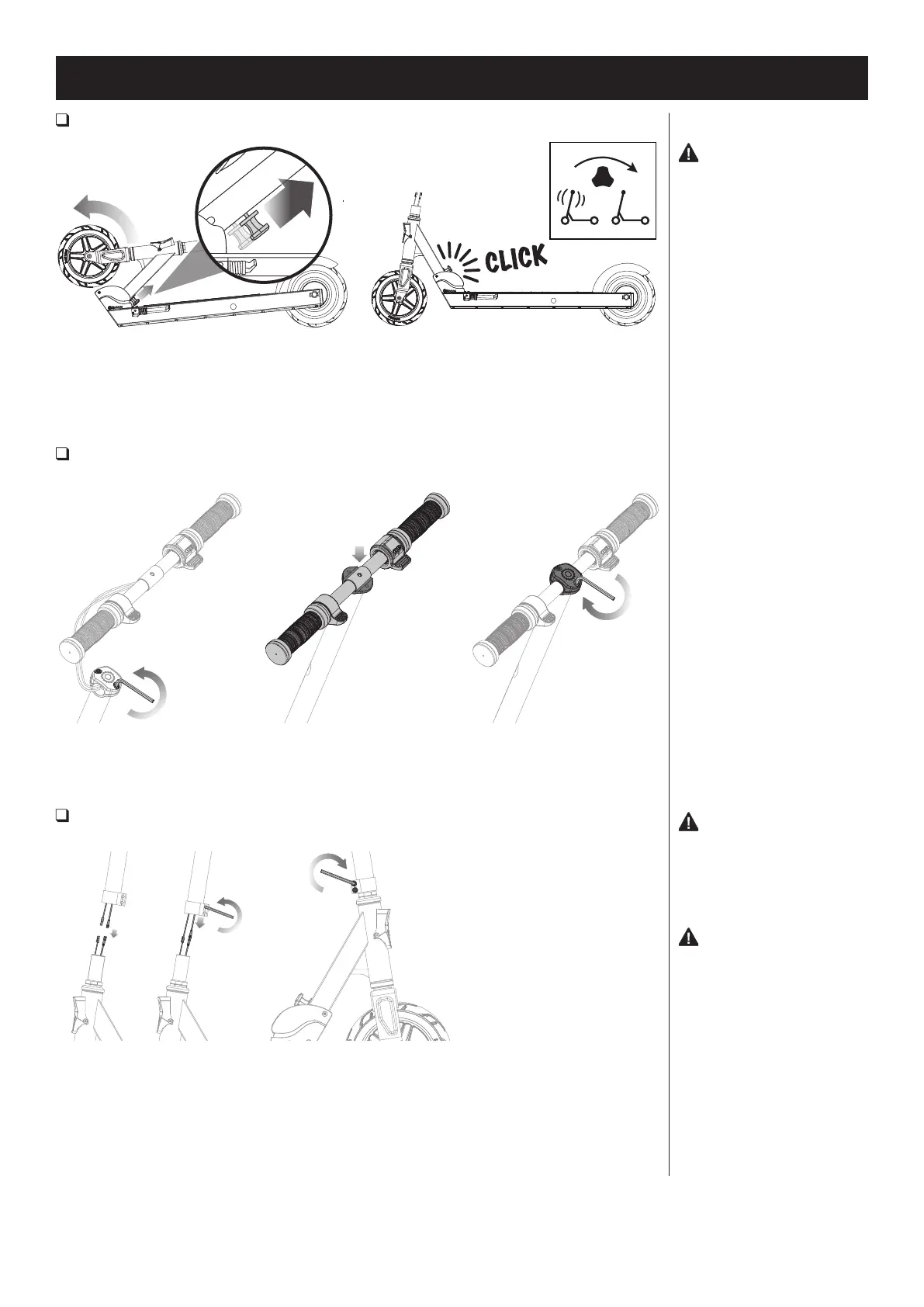 CLICK