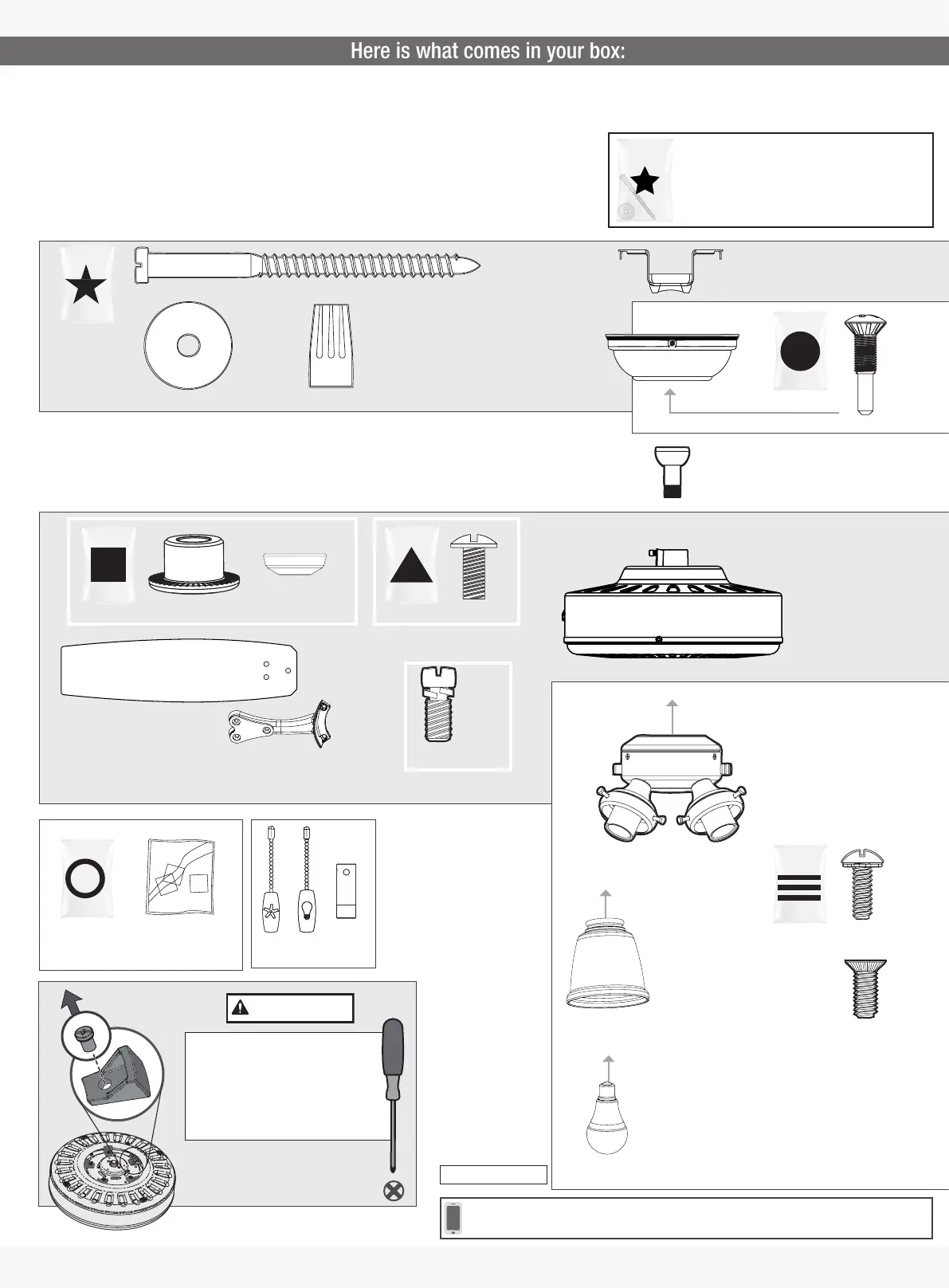 Here is what comes in your box: