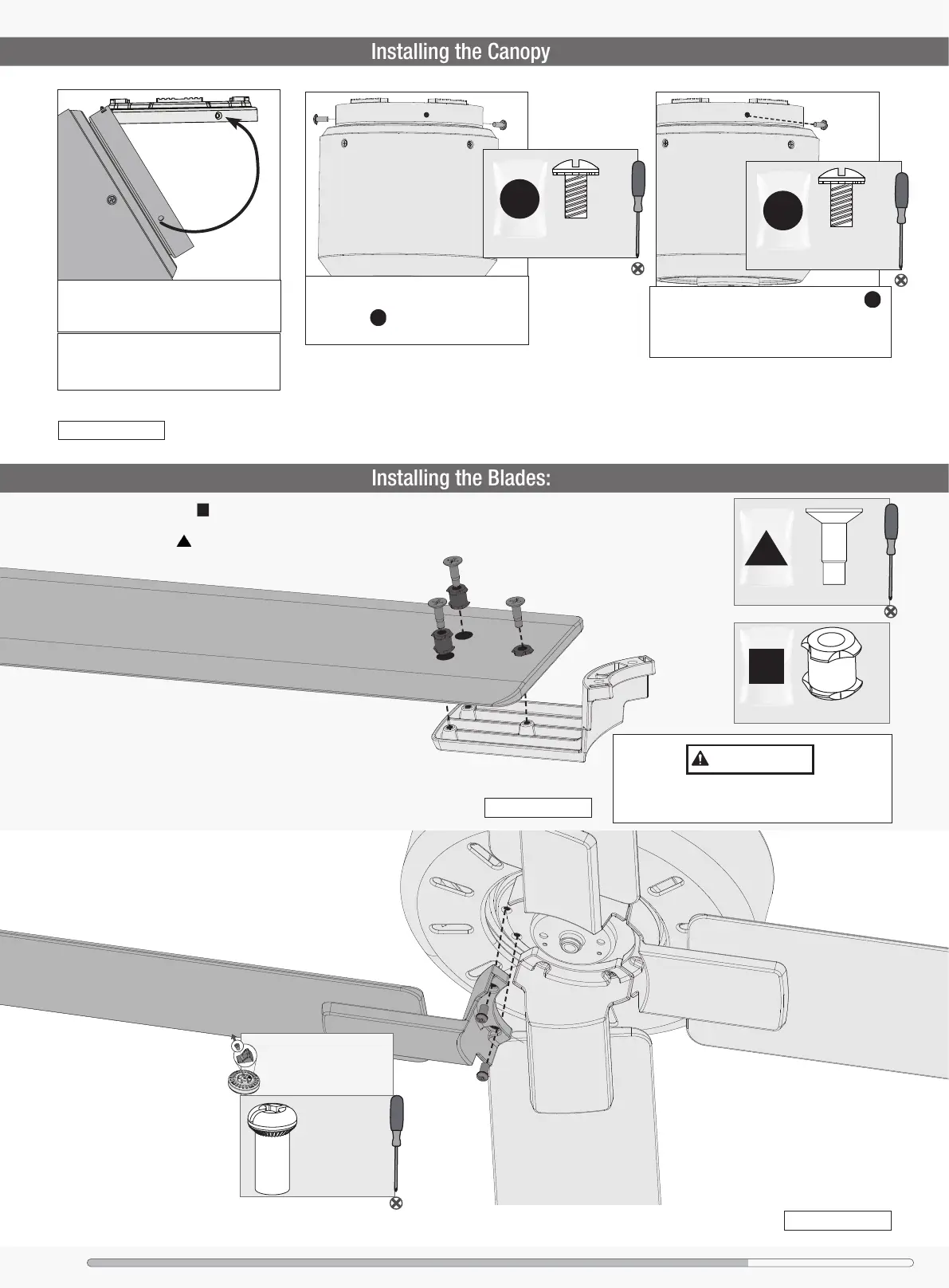 Installing the Canopy

Installing the Blades: