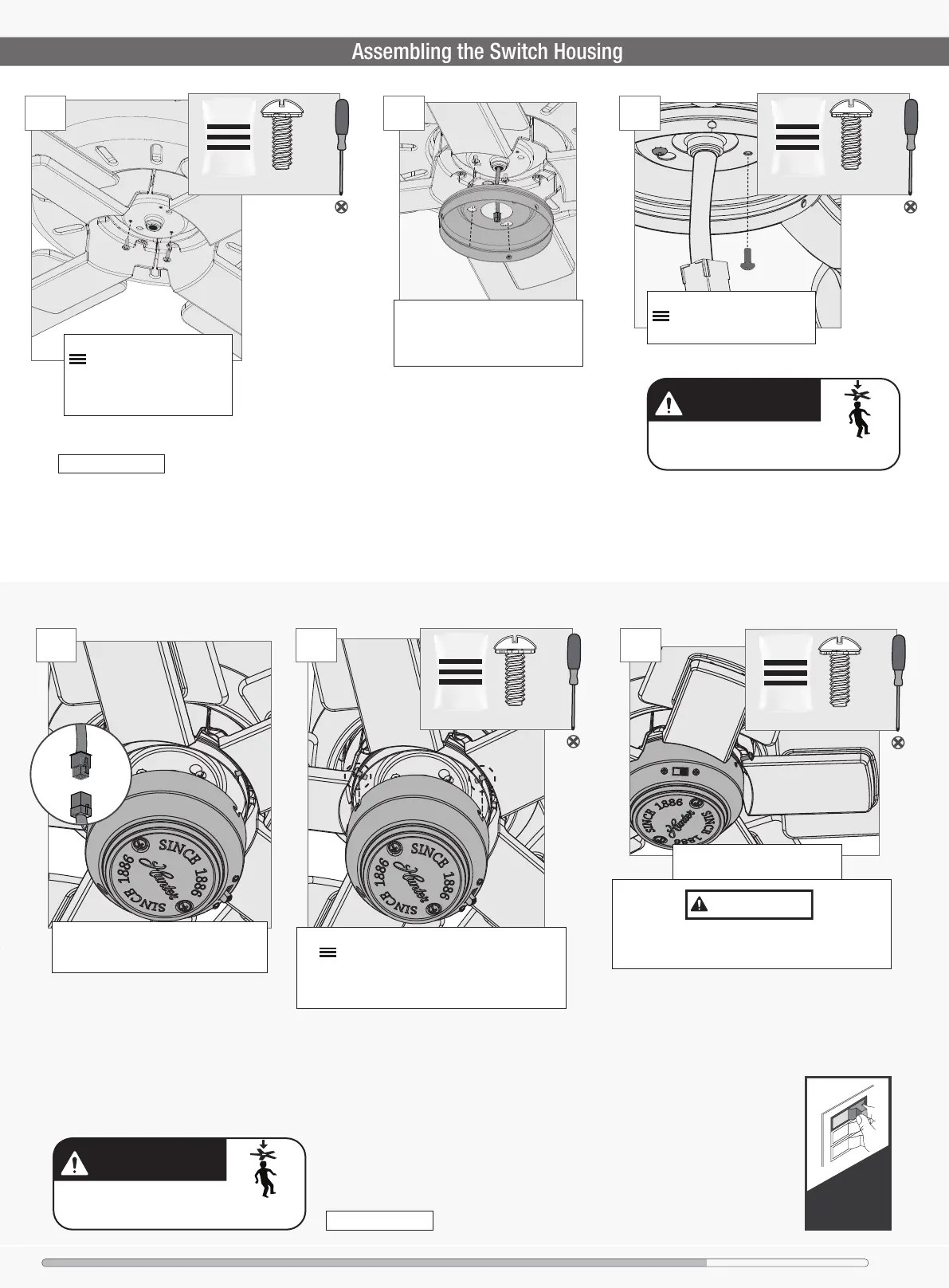 Assembling the Switch Housing

SINCE 1886
Hunter
SINCE 1886

SINCE 1886
Hunter
SINCE 1886

SINCE 1886
Hunter
SINCE 1886