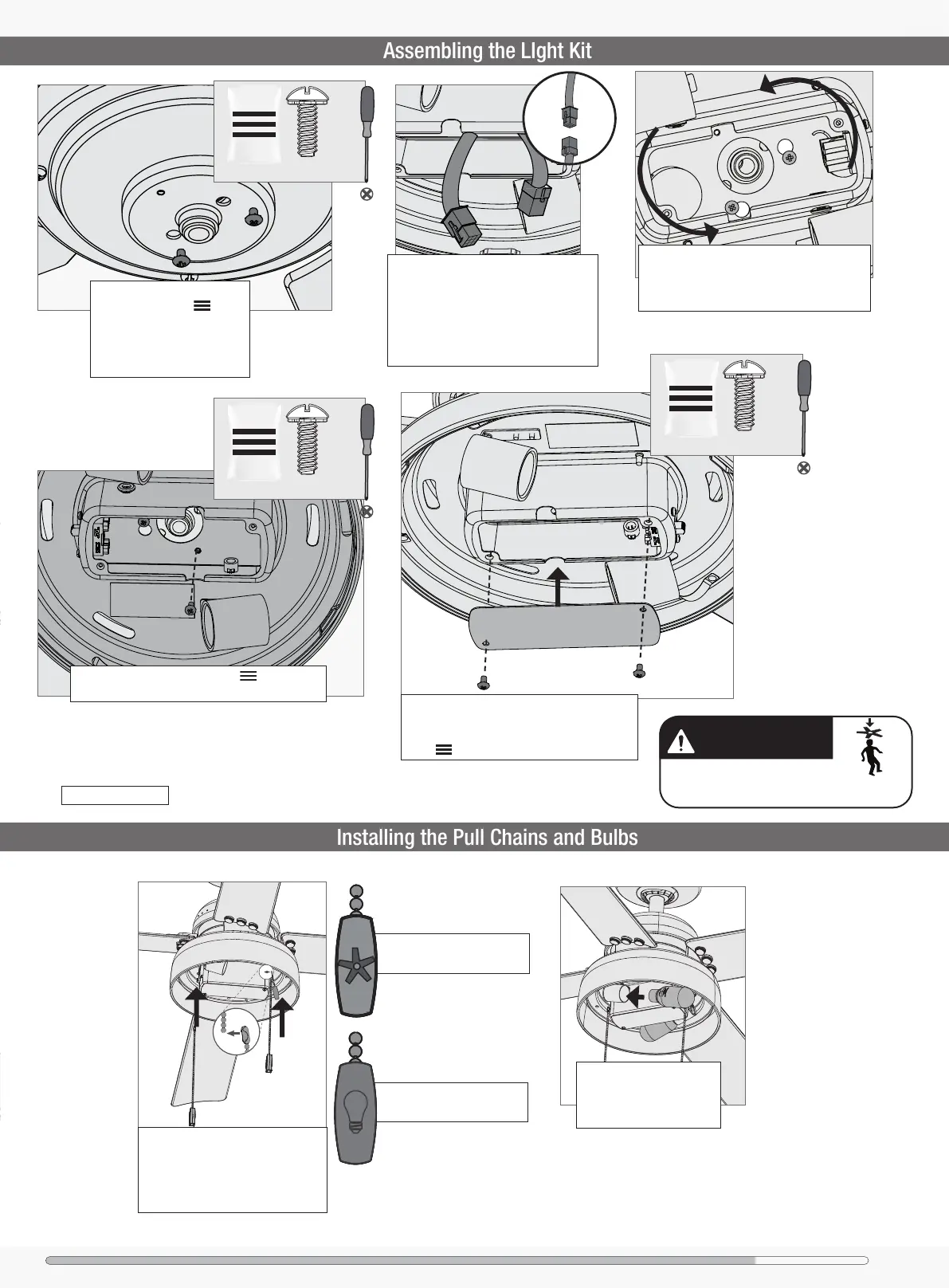 Assembling the LIght Kit

Installing the Pull Chains and Bulbs