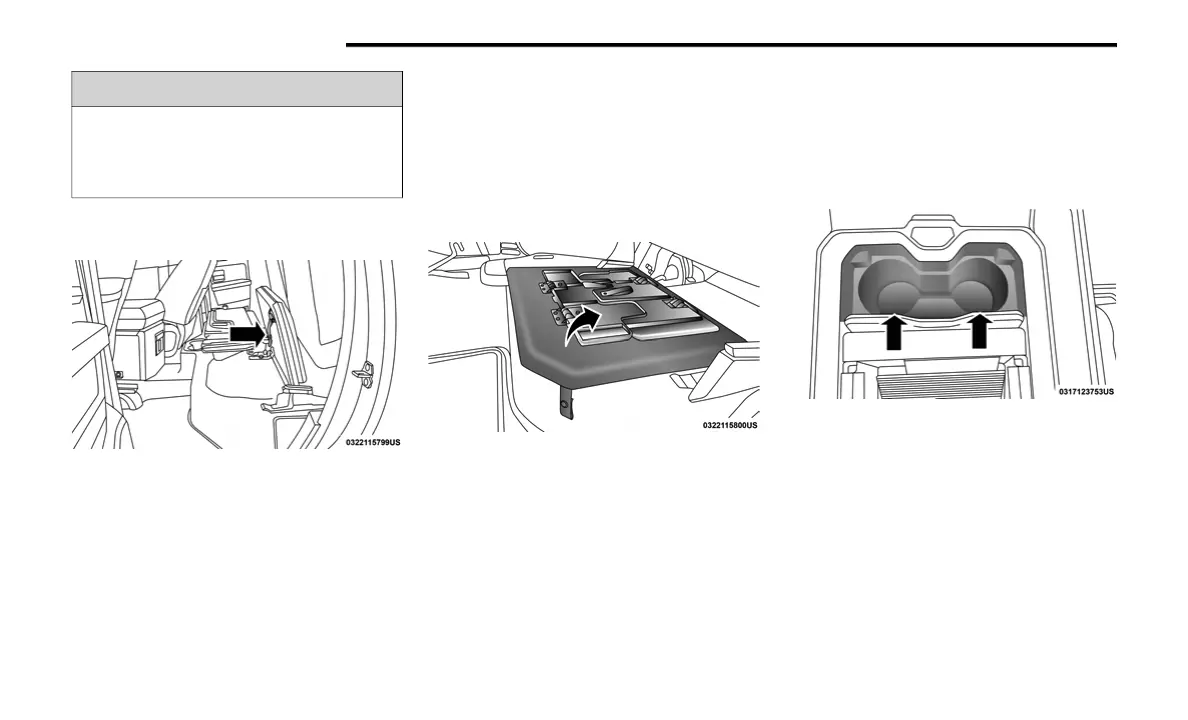 0322115799US

0322115800US

0317123753US