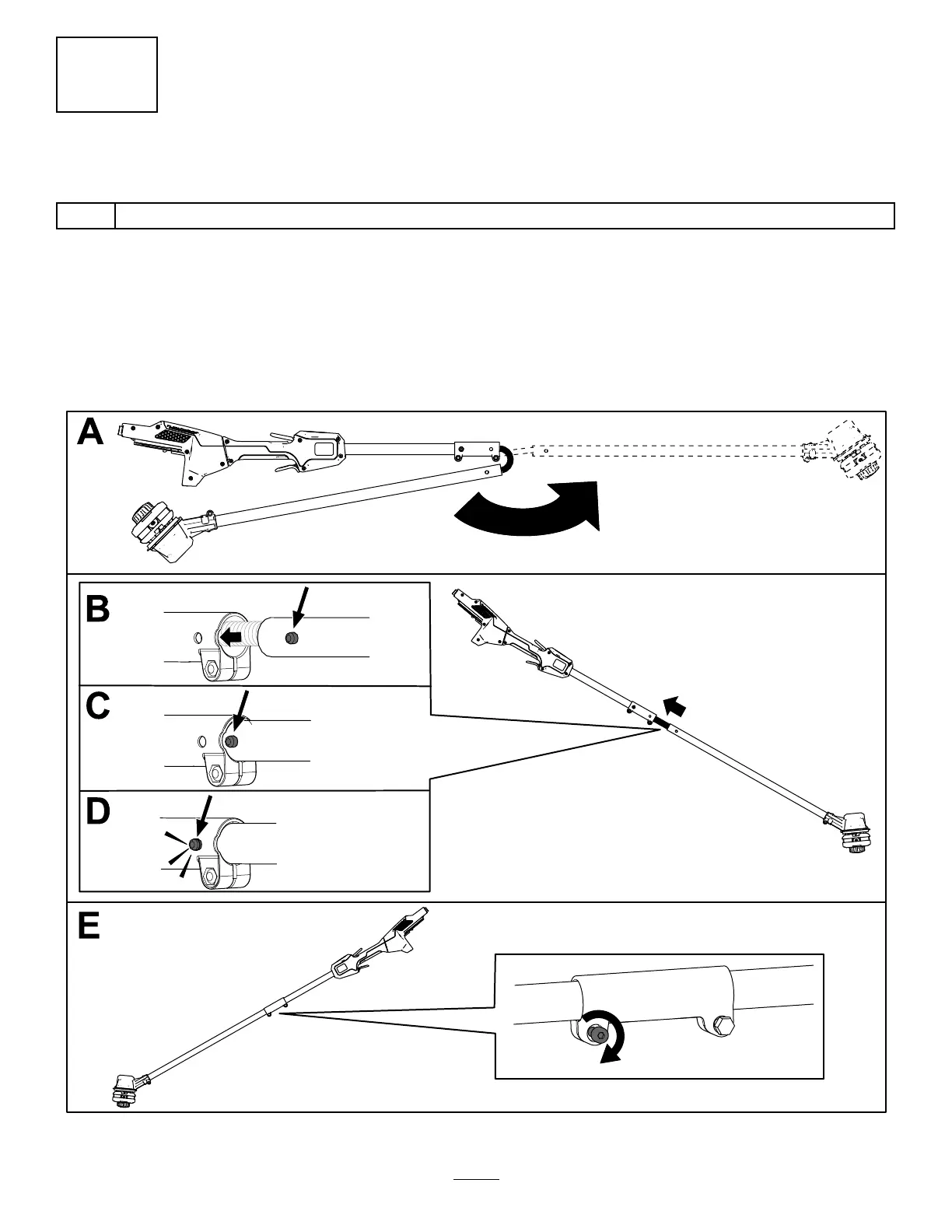 A

B

C

D

E