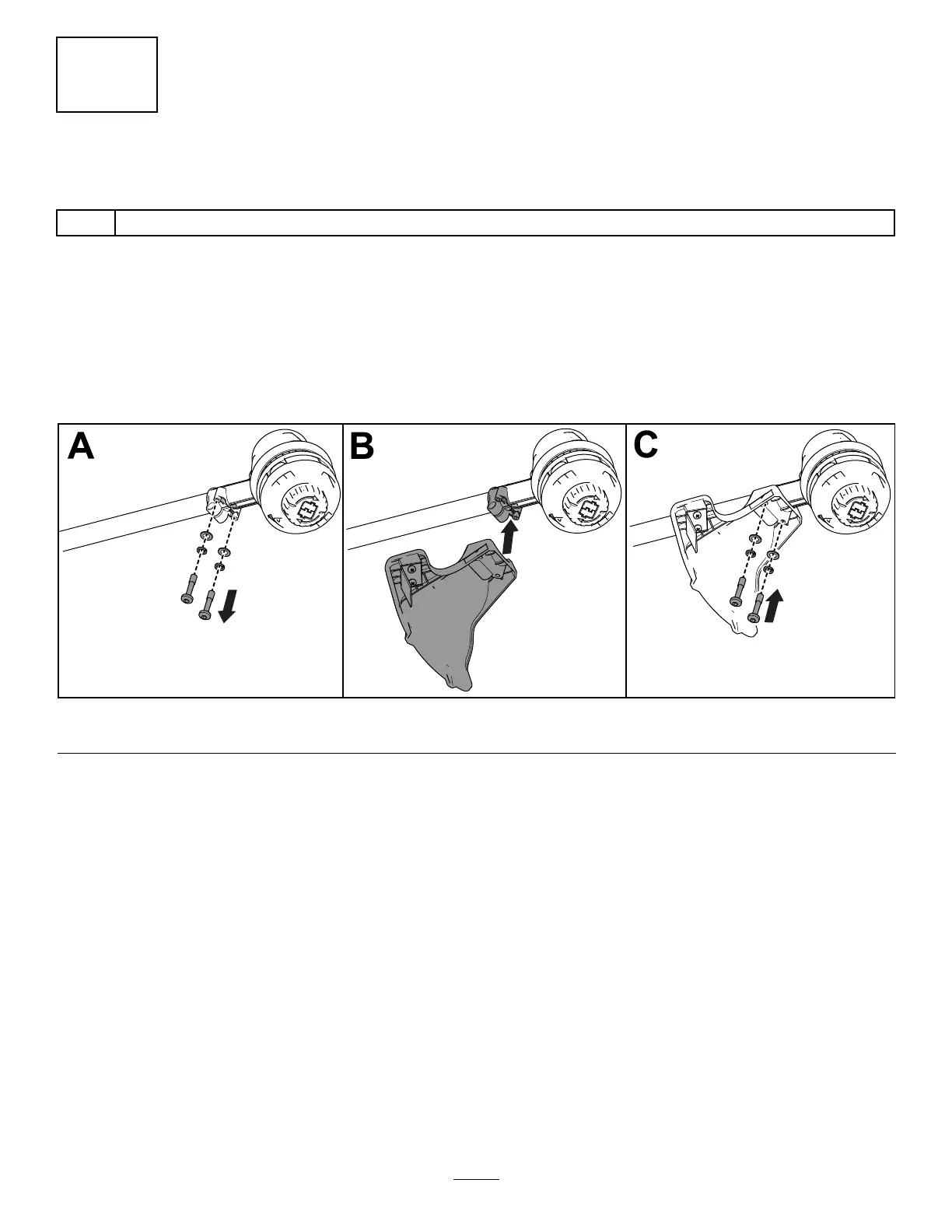 A

B

C