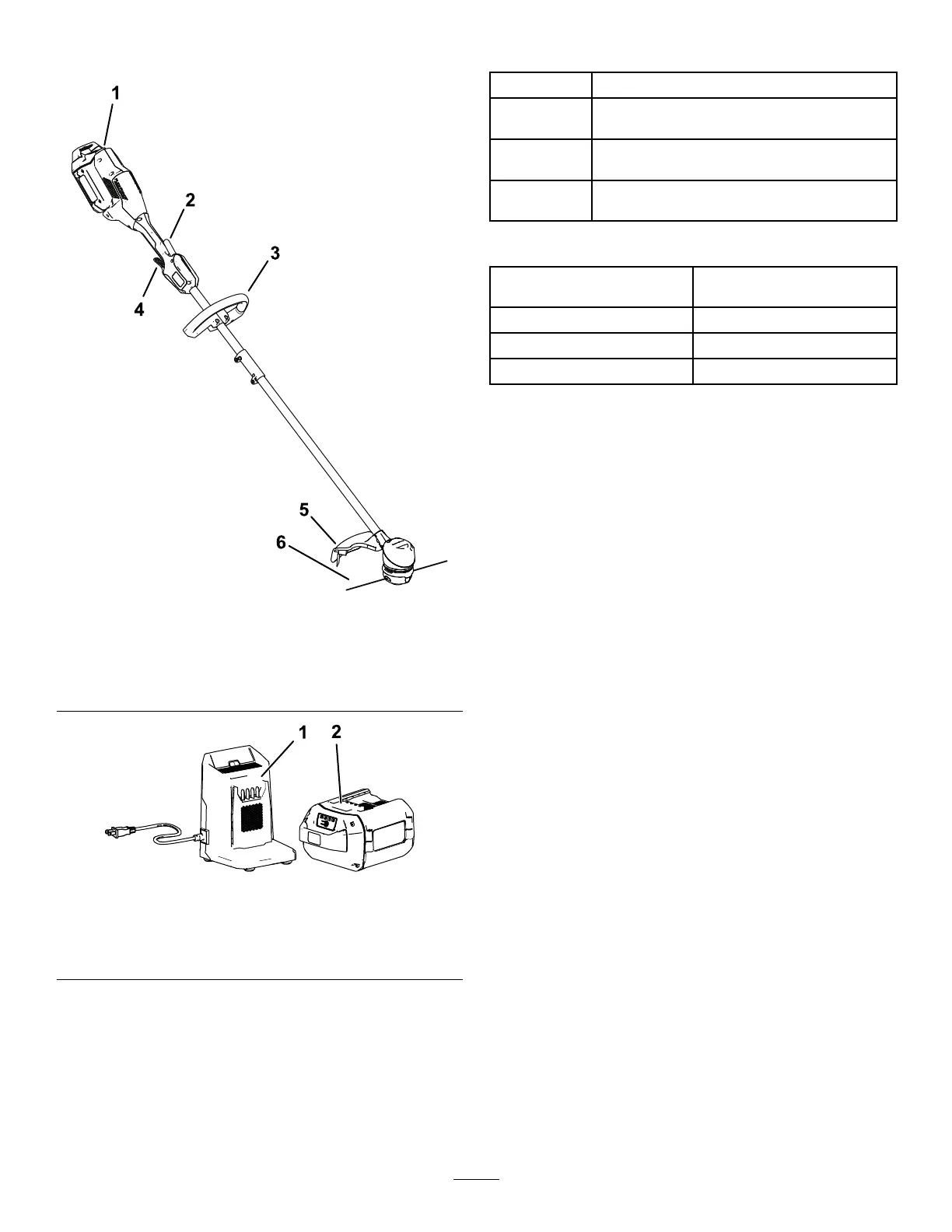 1

2

3

4

5

6

1 2