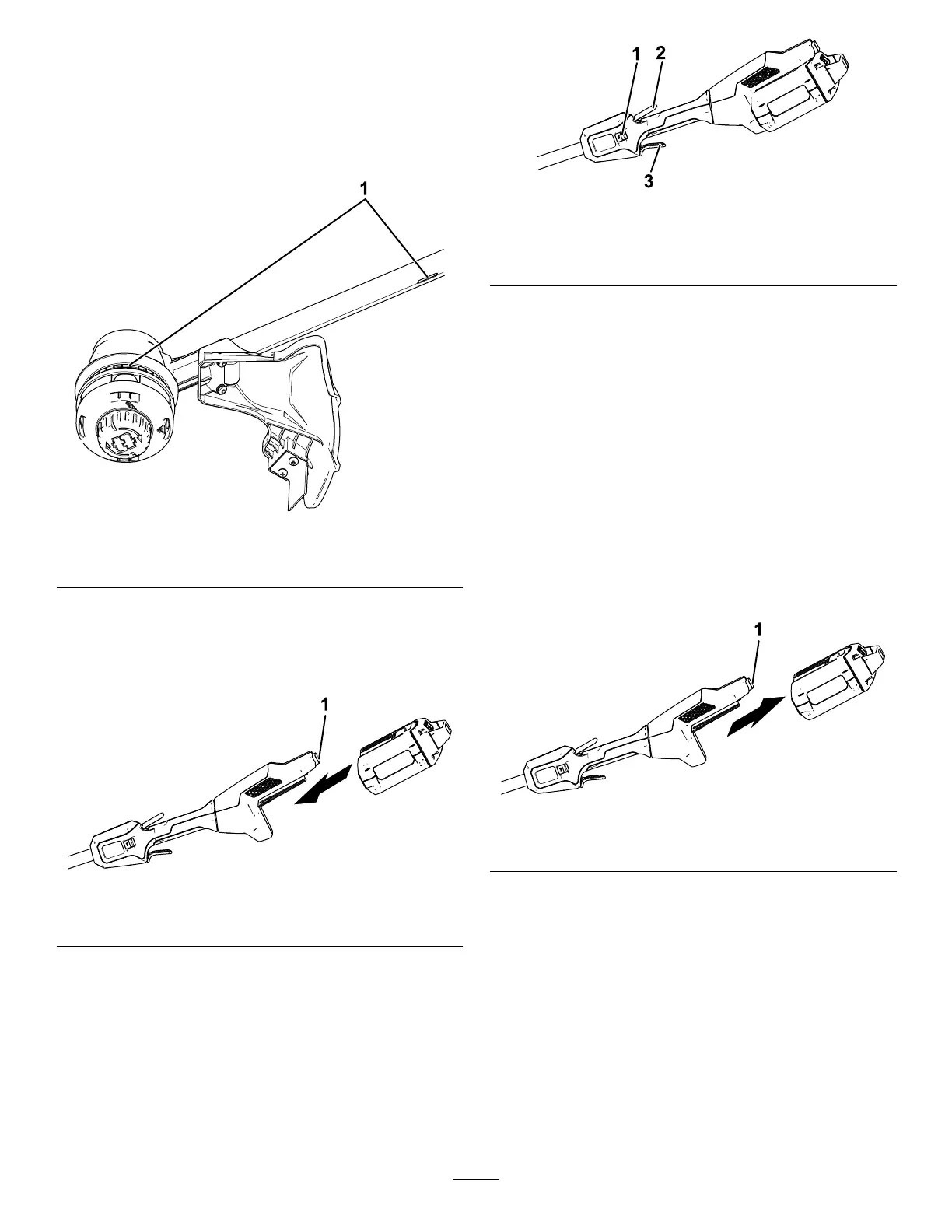 1

1

1 2

3

1