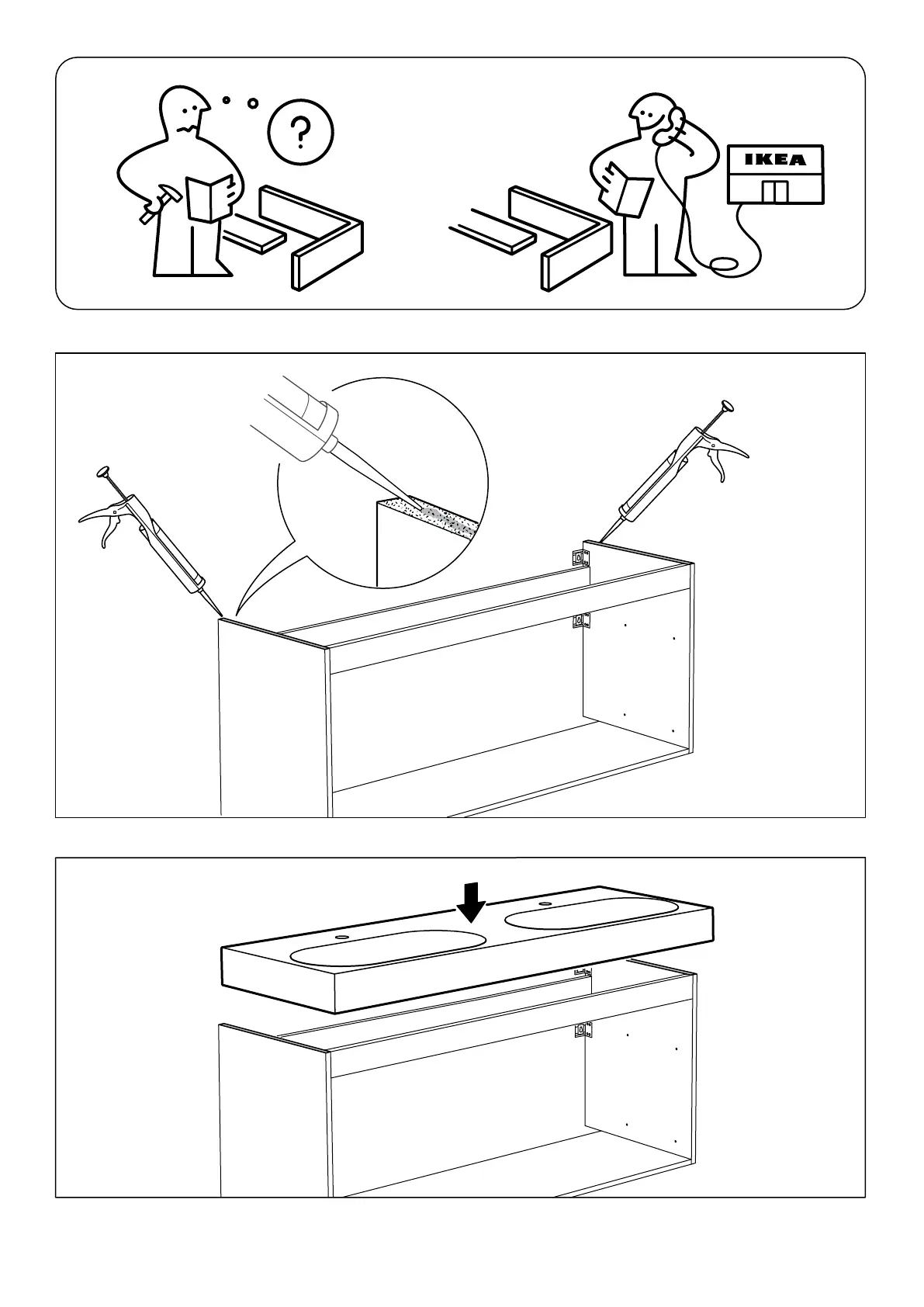 ?

IKEA