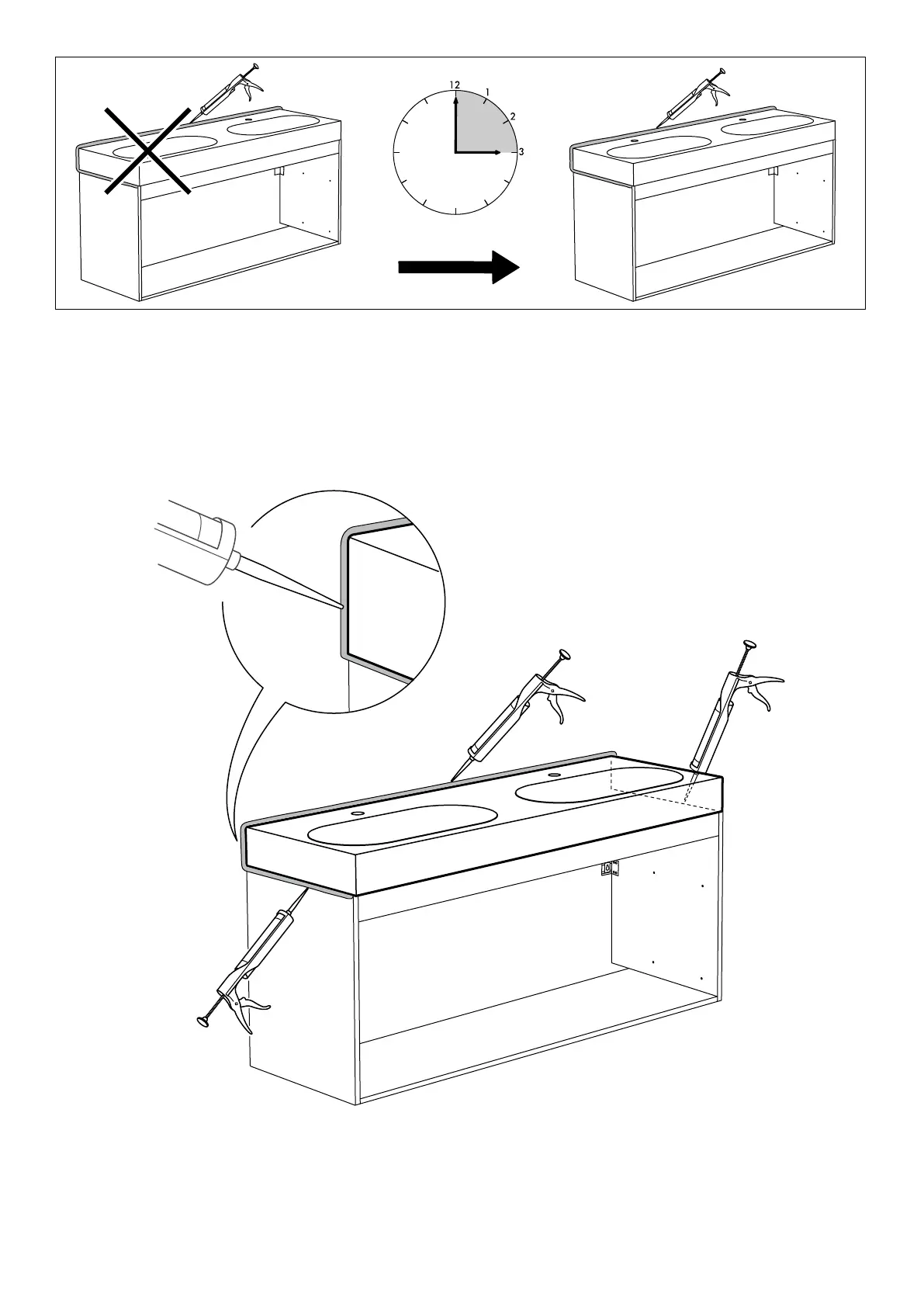 12
1
2
3