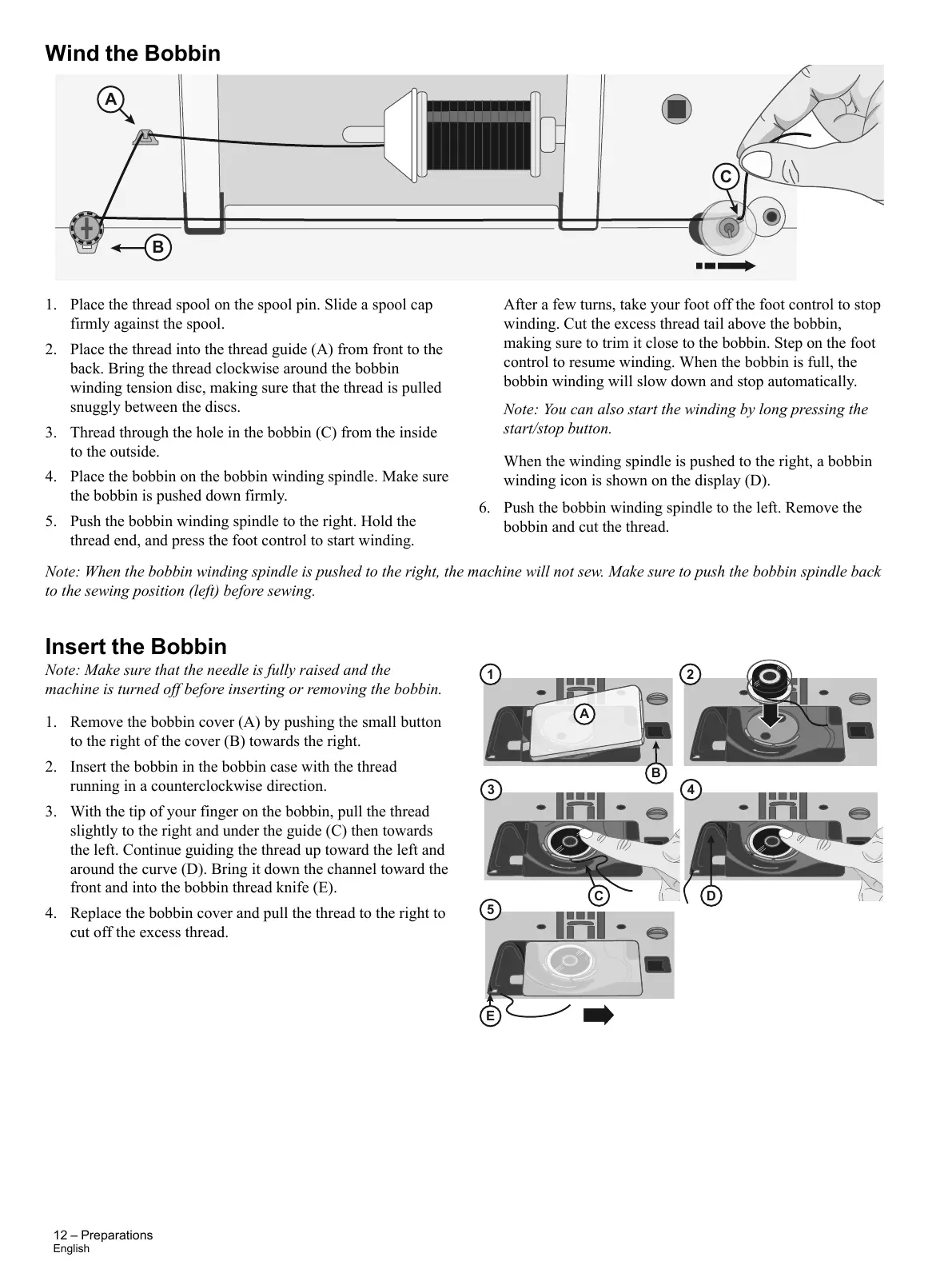 Wind the Bobbin

A

C

B

1. Place the thread spool on the spool pin. Slide a spool cap firmly against the spool.

2. Place the thread into the thread guide (A) from front to the back. Bring the thread clockwise around the bobbin winding tension disc, making sure that the thread is pulled snuggly between the discs.

3. Thread through the hole in the bobbin (C) from the inside to the outside.

4. Place the bobbin on the bobbin winding spindle. Make sure the bobbin is pushed down firmly.

5. Push the bobbin winding spindle to the right. Hold the thread end, and press the foot control to start winding.

After a few turns, take your foot off the foot control to stop winding. Cut the excess thread tail above the bobbin, making sure to trim it close to the bobbin. Step on the foot control to resume winding. When the bobbin is full, the bobbin winding will slow down and stop automatically.

Note: You can also start the winding by long pressing the start/stop button.

When the winding spindle is pushed to the right, a bobbin winding icon is shown on the display (D).

6. Push the bobbin winding spindle to the left. Remove the bobbin and cut the thread.

Note: When the bobbin winding spindle is pushed to the right, the machine will not sew. Make sure to push the bobbin spindle back to the sewing position (left) before sewing.

Insert the Bobbin

Note: Make sure that the needle is fully raised and the machine is turned off before inserting or removing the bobbin.

1. Remove the bobbin cover (A) by pushing the small button to the right of the cover (B) towards the right.

2. Insert the bobbin in the bobbin case with the thread running in a counterclockwise direction.

3. With the tip of your finger on the bobbin, pull the thread slightly to the right and under the guide (C) then towards the left. Continue guiding the thread up toward the left and around the curve (D). Bring it down the channel toward the front and into the bobbin thread knife (E).

4. Replace the bobbin cover and pull the thread to the right to cut off the excess thread.

1
A
B
2
3
C
4
D
5
E

12 – Preparations
English