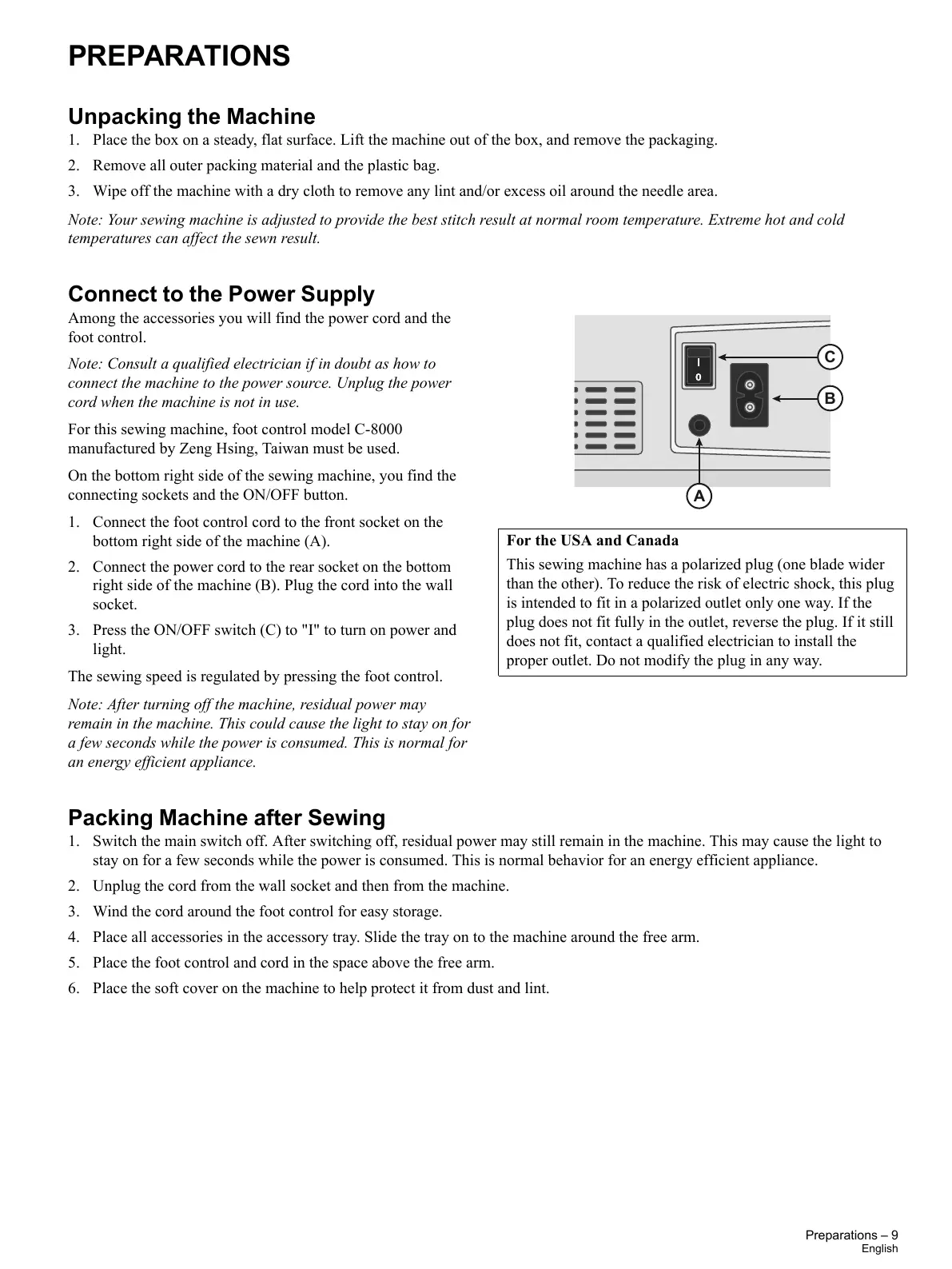 PREPARATIONS

Unpacking the Machine

1. Place the box on a steady, flat surface. Lift the machine out of the box, and remove the packaging.
2. Remove all outer packing material and the plastic bag.
3. Wipe off the machine with a dry cloth to remove any lint and/or excess oil around the needle area.

Note: Your sewing machine is adjusted to provide the best stitch result at normal room temperature. Extreme hot and cold temperatures can affect the sewn result.

Connect to the Power Supply

Among the accessories you will find the power cord and the foot control.

Note: Consult a qualified electrician if in doubt as how to connect the machine to the power source. Unplug the power cord when the machine is not in use.

For this sewing machine, foot control model C-8000 manufactured by Zeng Hsing, Taiwan must be used.

On the bottom right side of the sewing machine, you find the connecting sockets and the ON/OFF button.

1. Connect the foot control cord to the front socket on the bottom right side of the machine (A).
2. Connect the power cord to the rear socket on the bottom right side of the machine (B). Plug the cord into the wall socket.
3. Press the ON/OFF switch (C) to "I" to turn on power and light.

The sewing speed is regulated by pressing the foot control.

Note: After turning off the machine, residual power may remain in the machine. This could cause the light to stay on for a few seconds while the power is consumed. This is normal for an energy efficient appliance.

I
0
C
B
A

For the USA and Canada
This sewing machine has a polarized plug (one blade wider than the other). To reduce the risk of electric shock, this plug is intended to fit in a polarized outlet only one way. If the plug does not fit fully in the outlet, reverse the plug. If it still does not fit, contact a qualified electrician to install the proper outlet. Do not modify the plug in any way.

Packing Machine after Sewing

1. Switch the main switch off. After switching off, residual power may still remain in the machine. This may cause the light to stay on for a few seconds while the power is consumed. This is normal behavior for an energy efficient appliance.
2. Unplug the cord from the wall socket and then from the machine.
3. Wind the cord around the foot control for easy storage.
4. Place all accessories in the accessory tray. Slide the tray on to the machine around the free arm.
5. Place the foot control and cord in the space above the free arm.
6. Place the soft cover on the machine to help protect it from dust and lint.

Preparations – 9
English