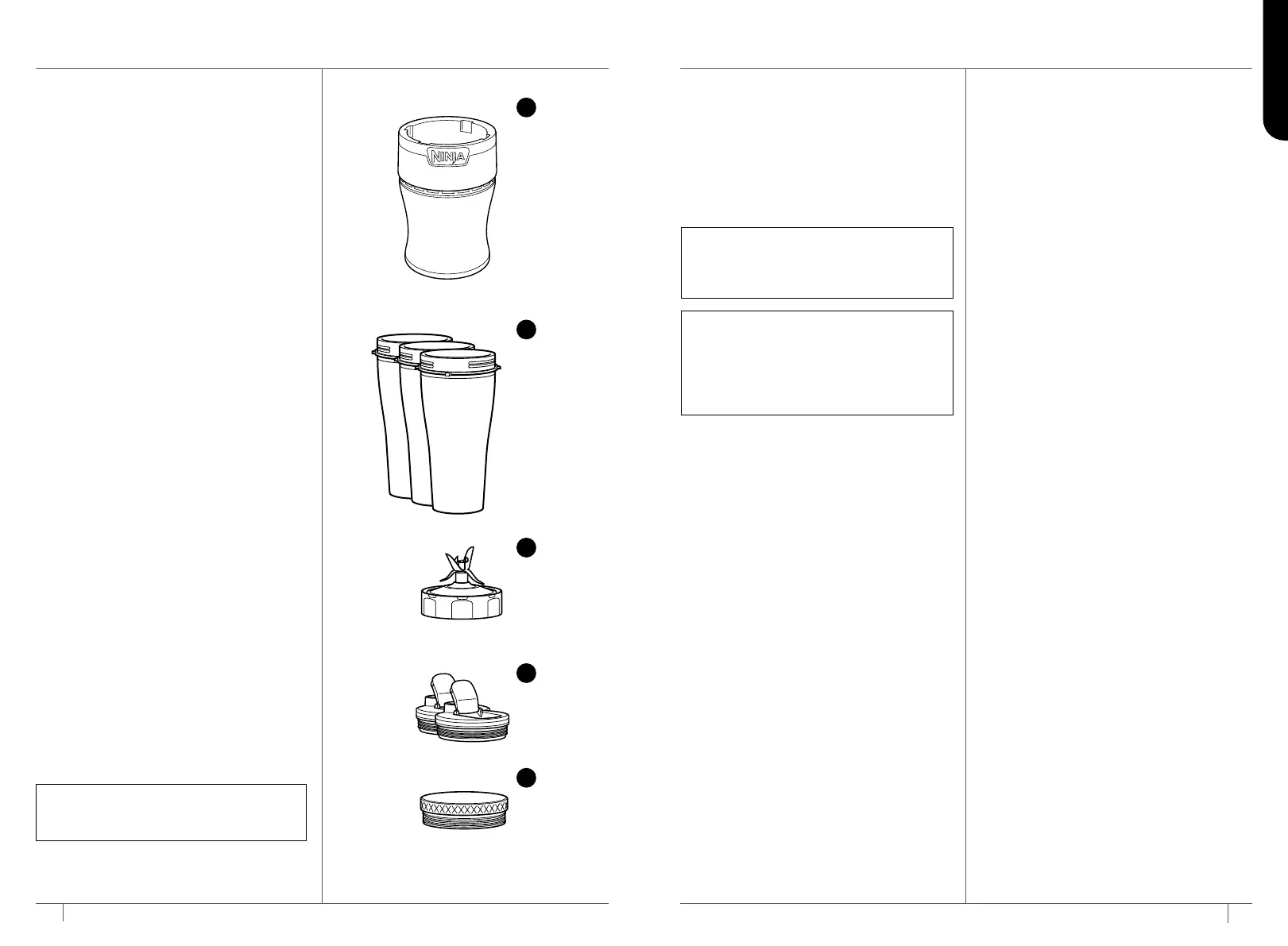 NINJA