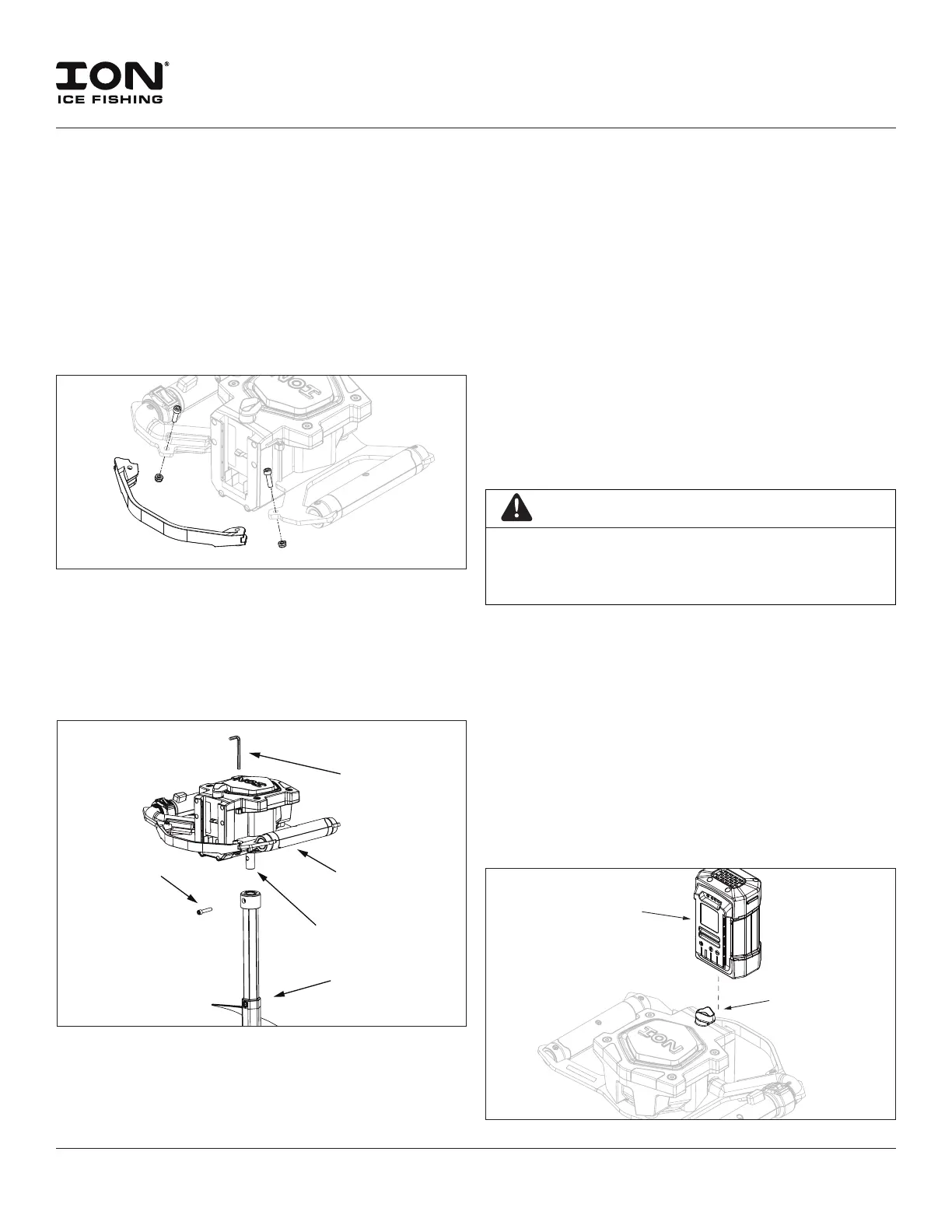 ION®
ICE FISHING