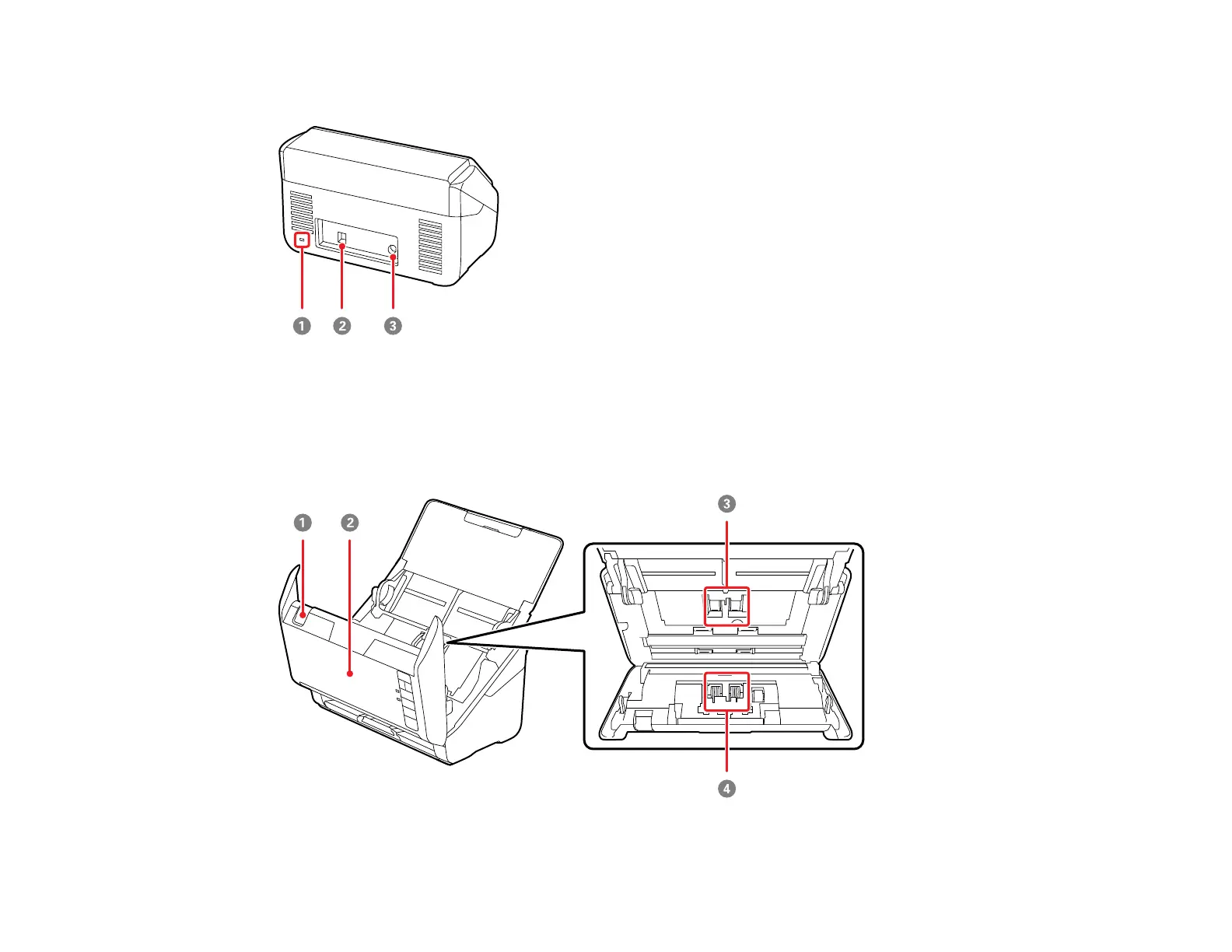 1 2 3

1 2 3

4