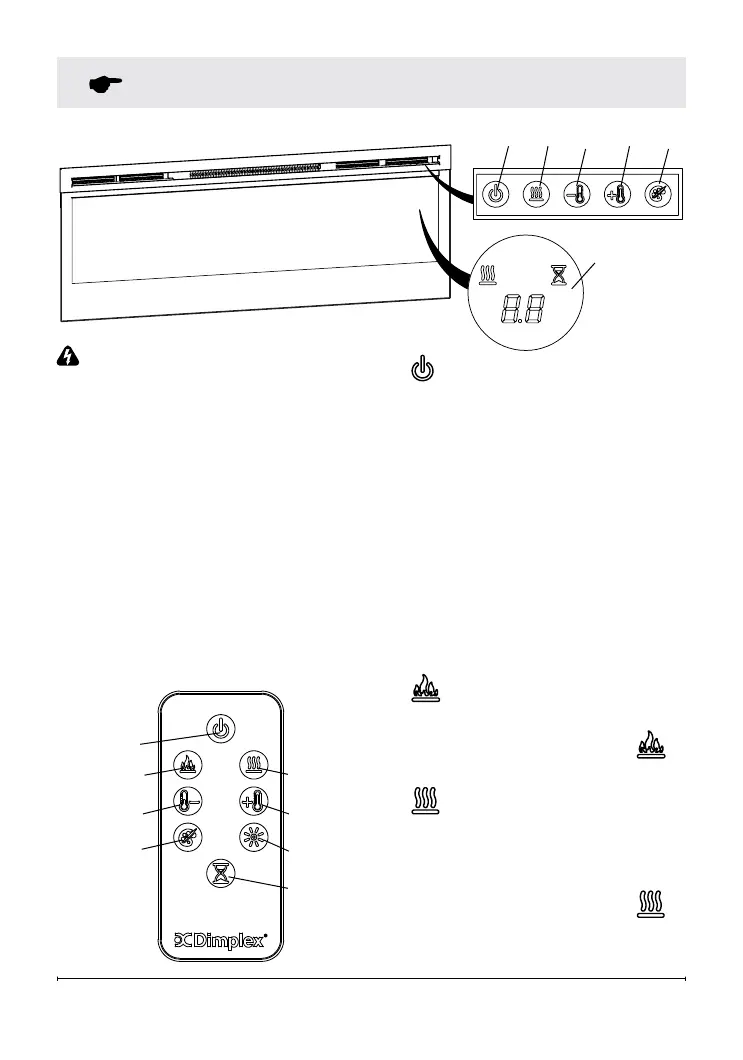 8.8

Dimplex®