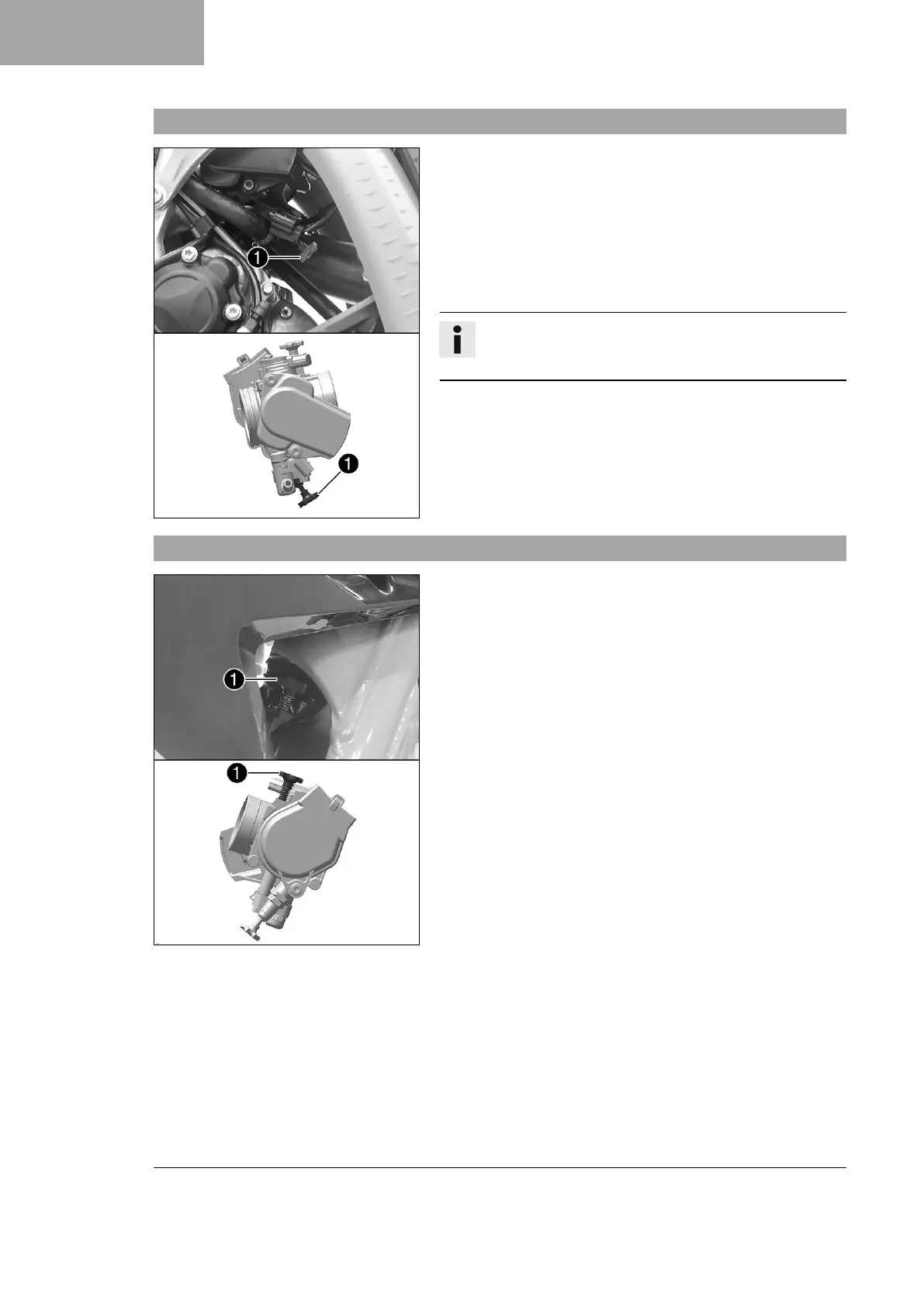 1

1

1

1