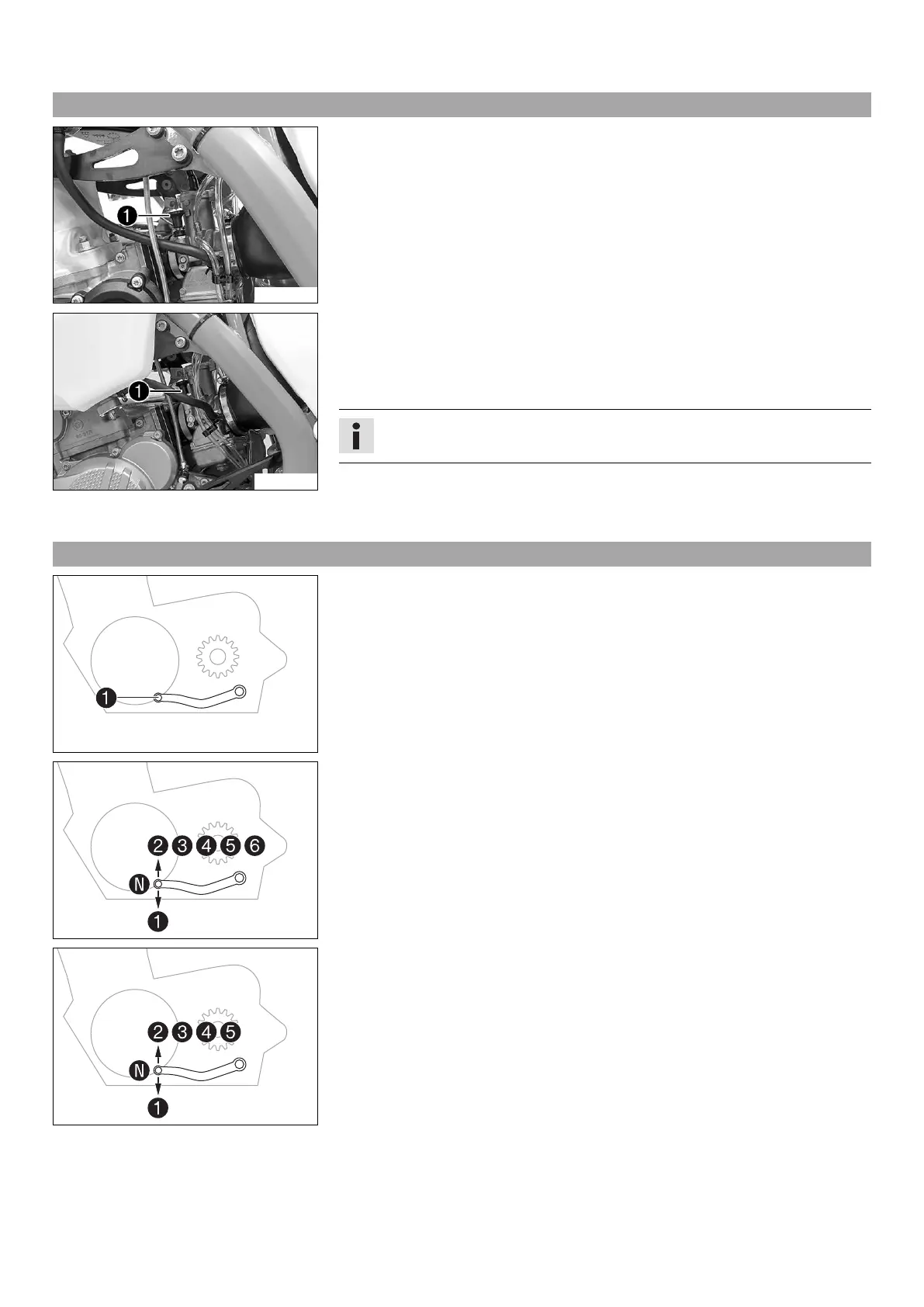 1

1

i

1

2 3 4 5 6

N

1

2 3 4 5

N

1