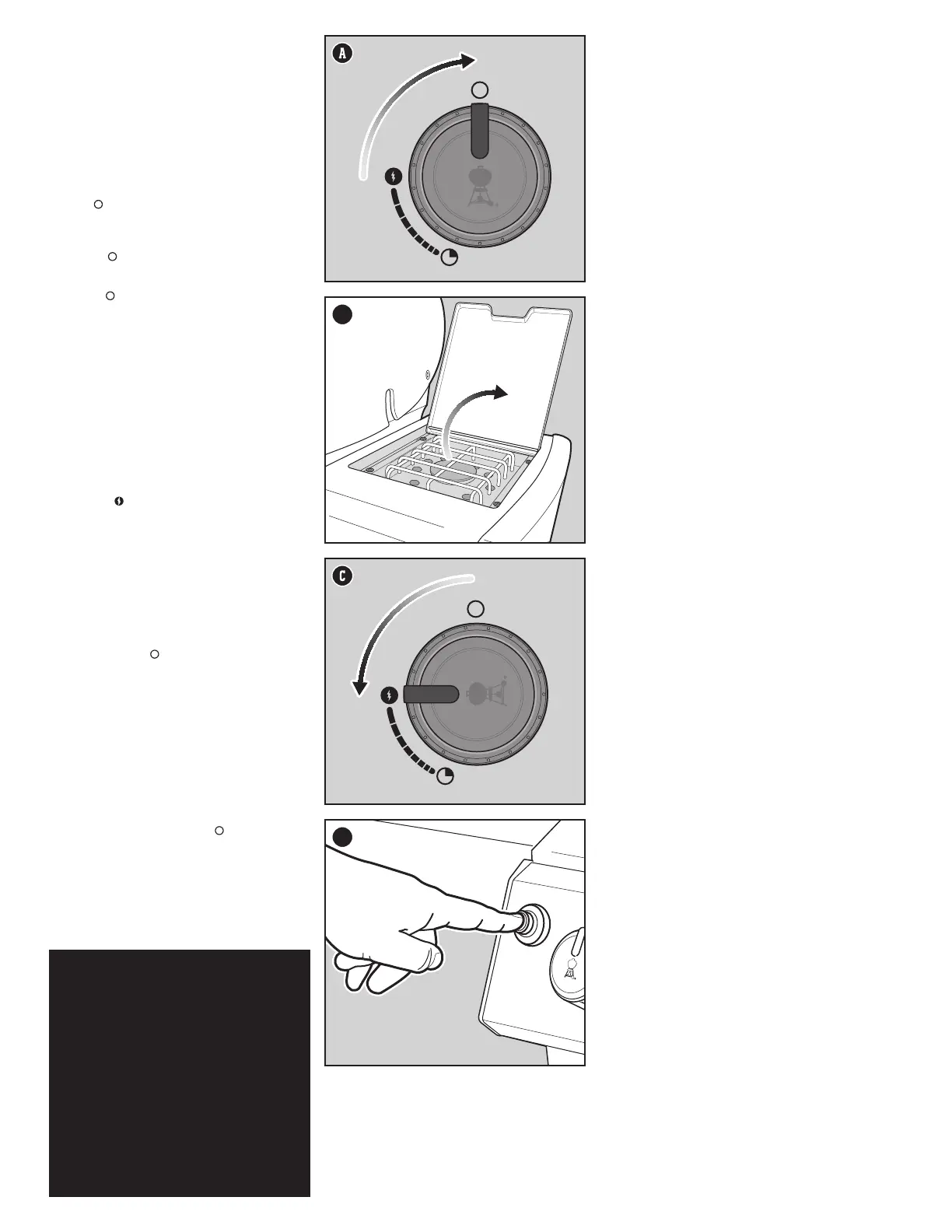 A

C