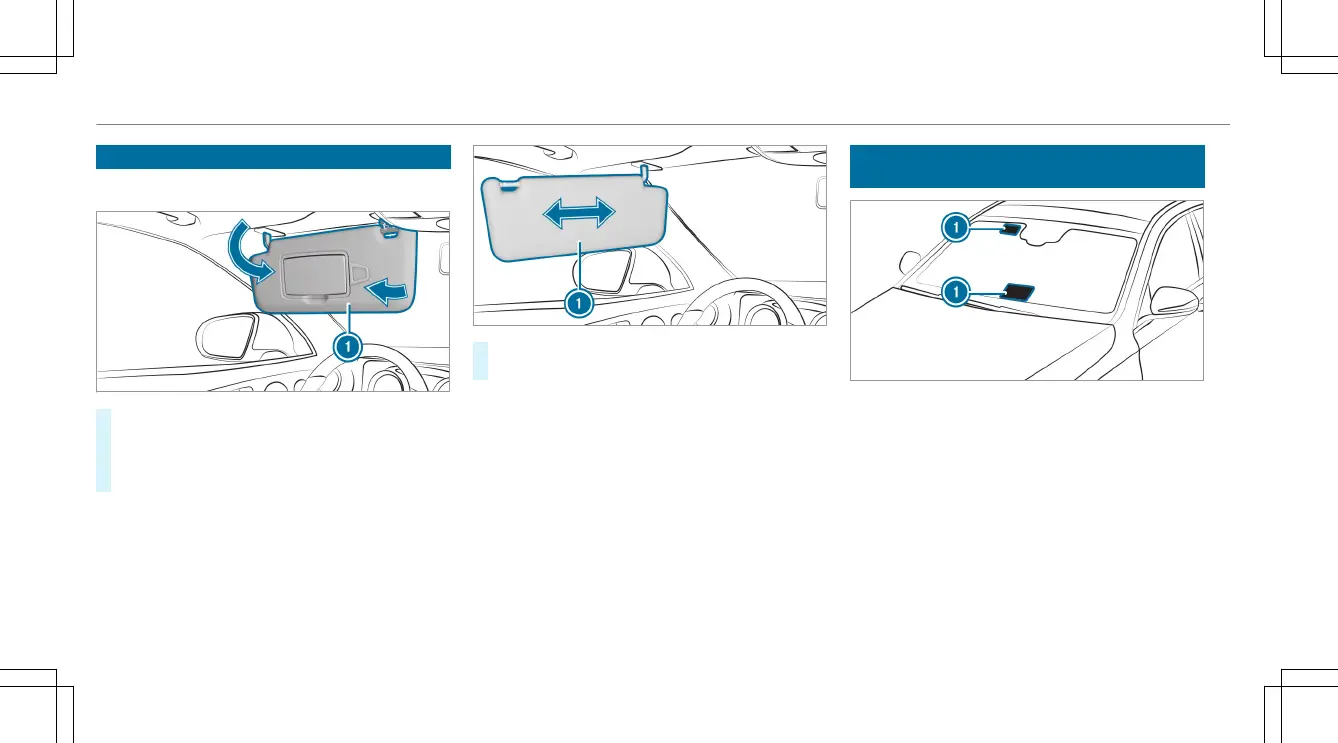 1

1

1

1