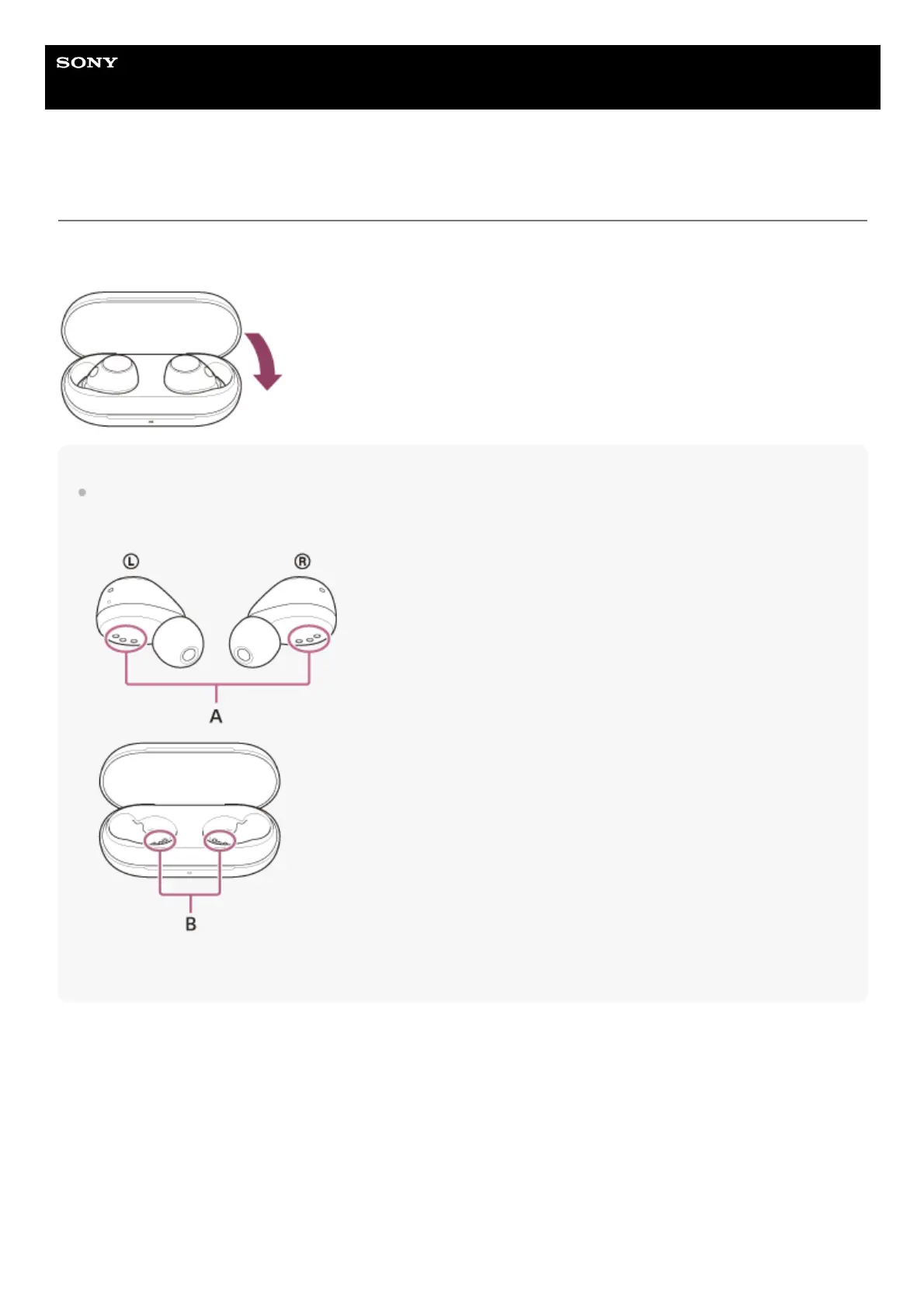 SONY

Ⓛ

Ⓡ

A

B