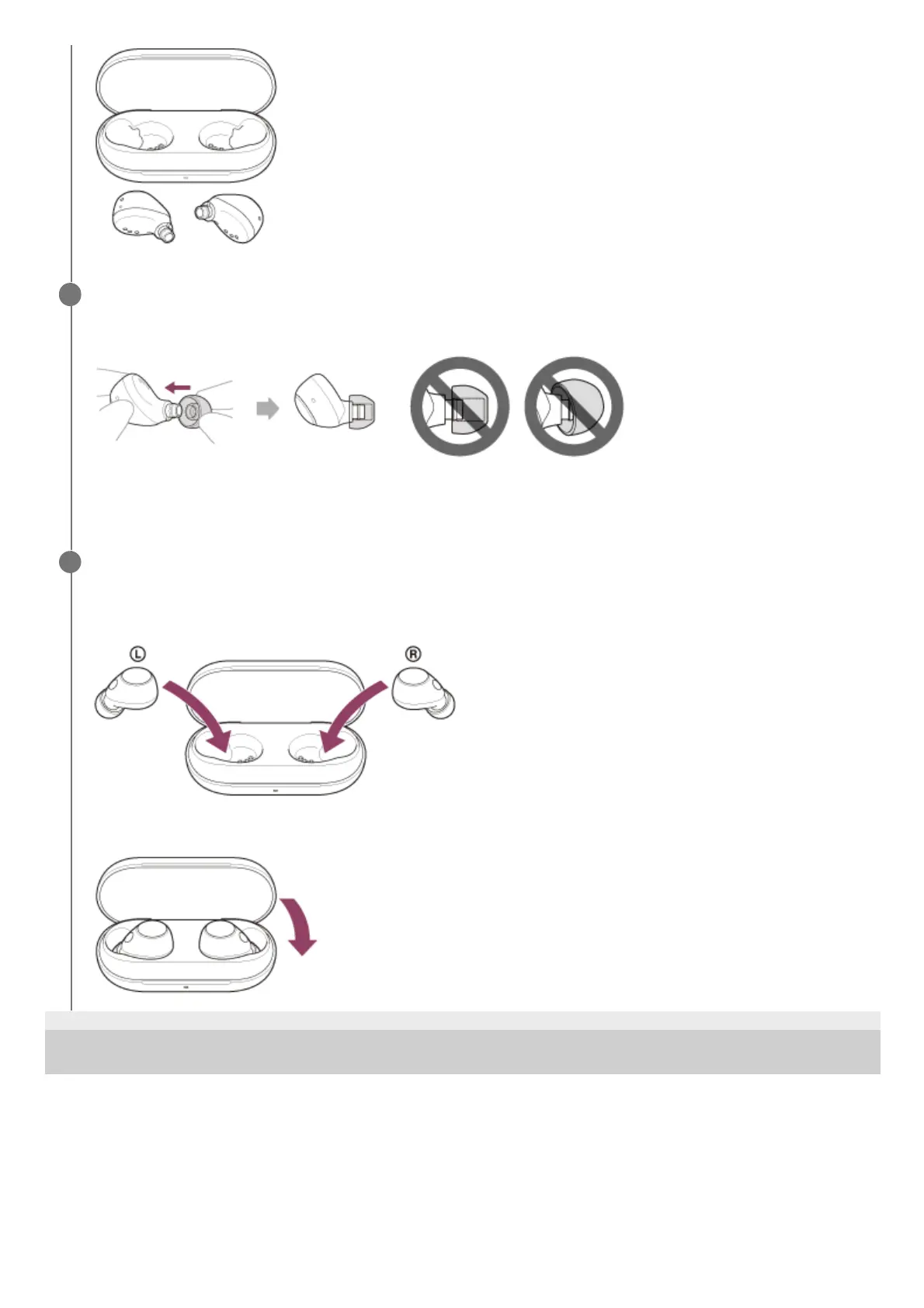 L

R