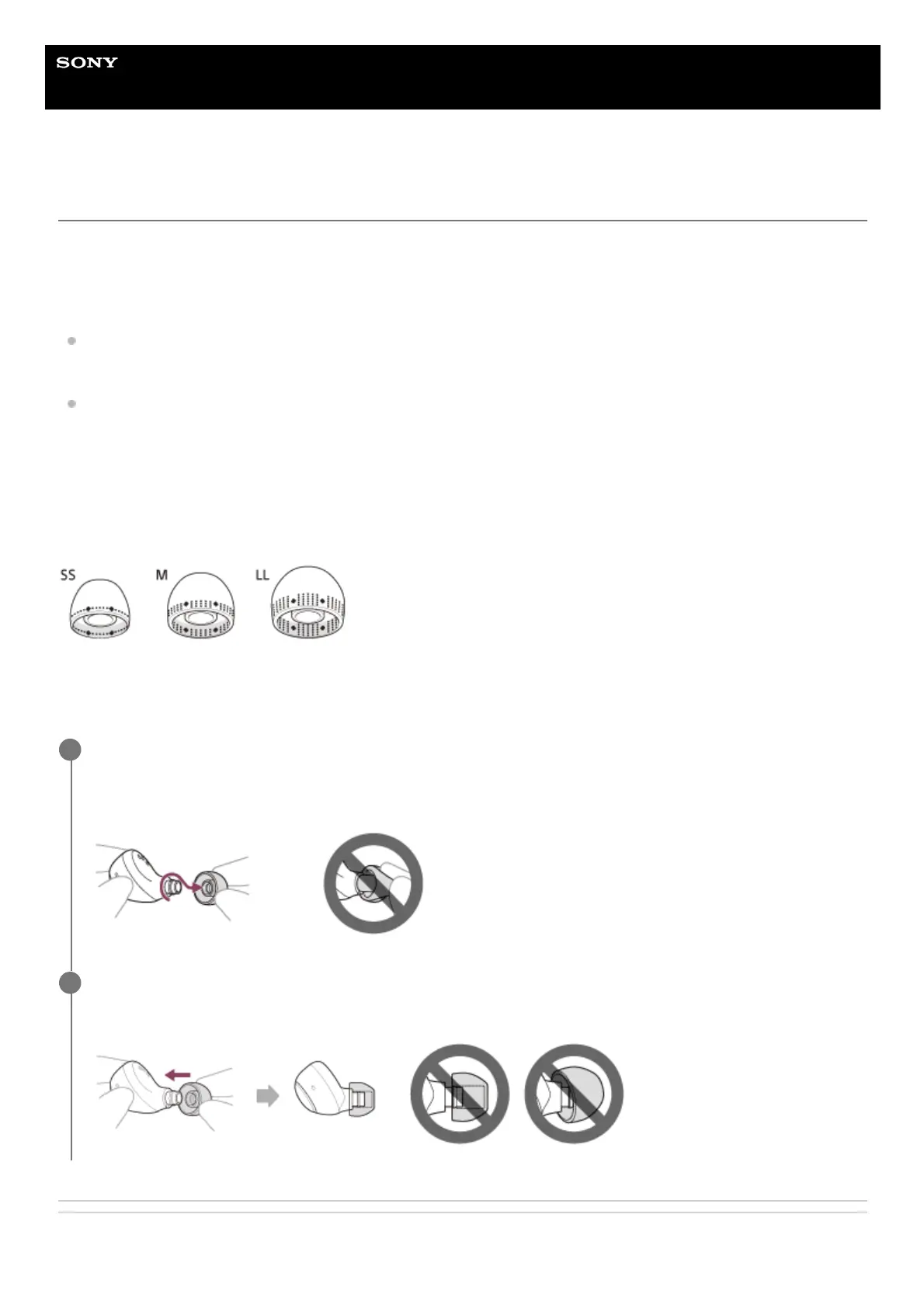 SONY

SS

M

LL