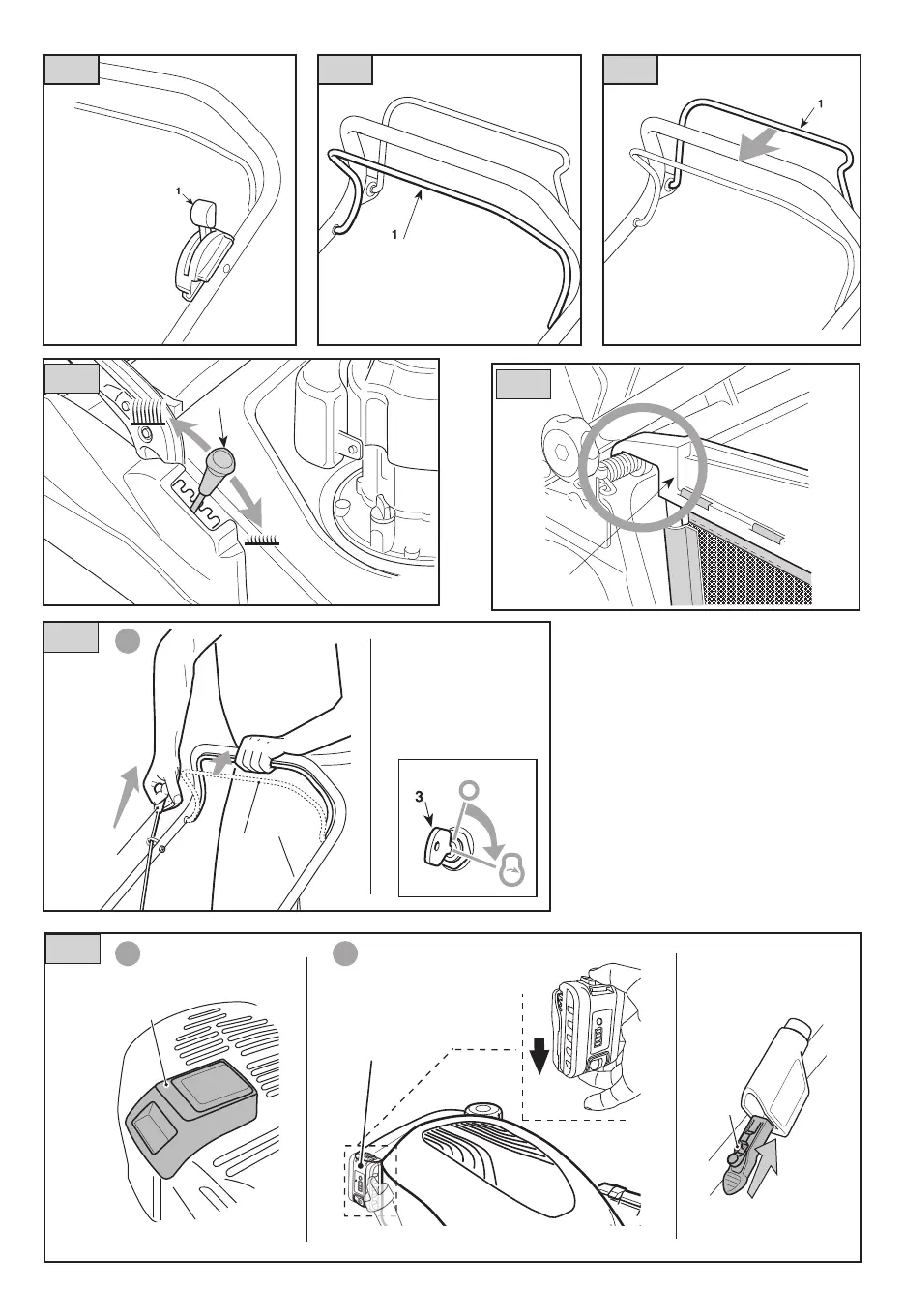 1

1

1

3