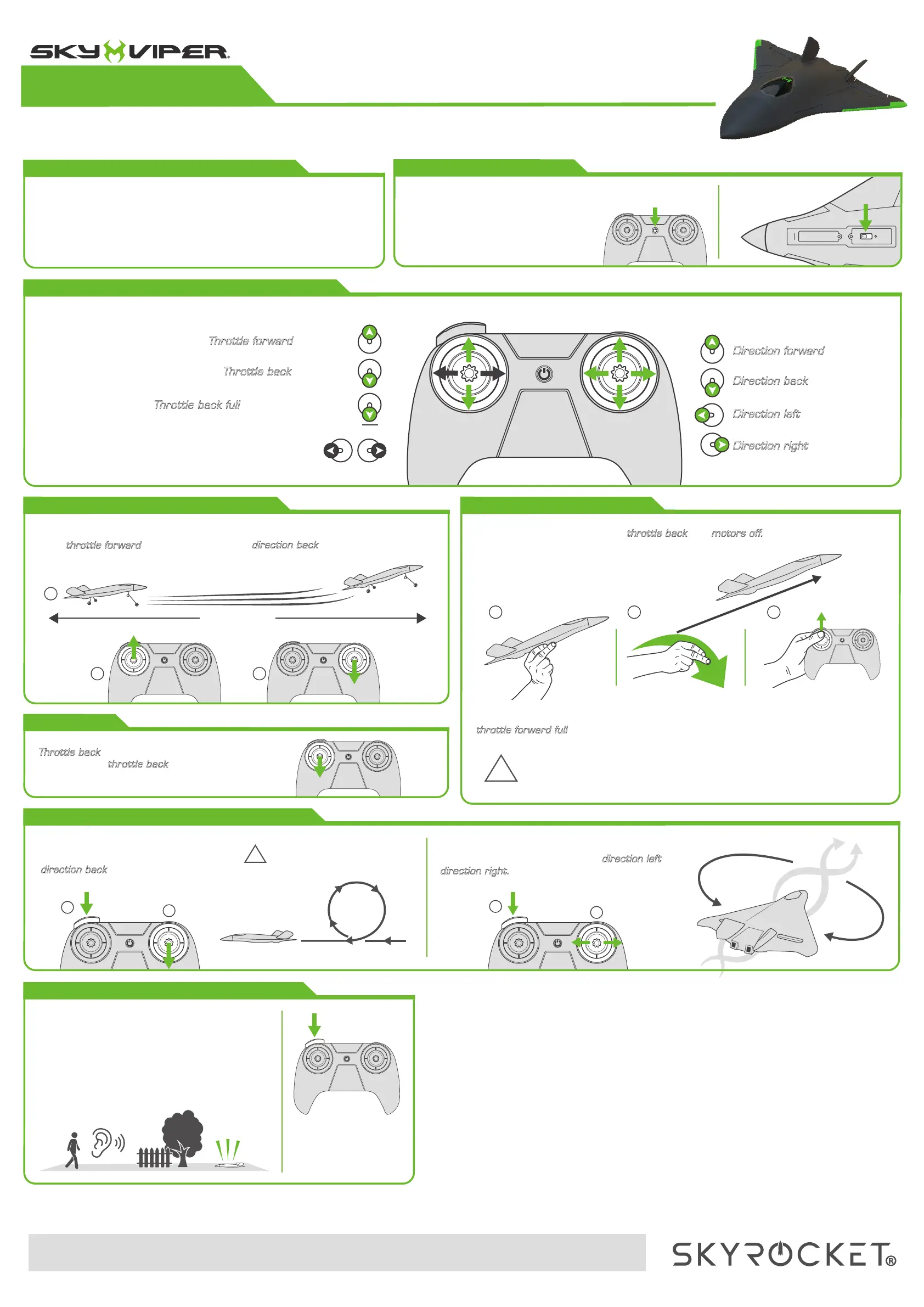 SKY VIPER

Throttle forward

Throttle back

Throttle back full

Direction forward

Direction back

Direction left

Direction right

throttle forward

direction back

throttle back

motors off.

throttle forward full

Throttle back

throttle back

direction back

direction right.

direction left

SKYROCKET®