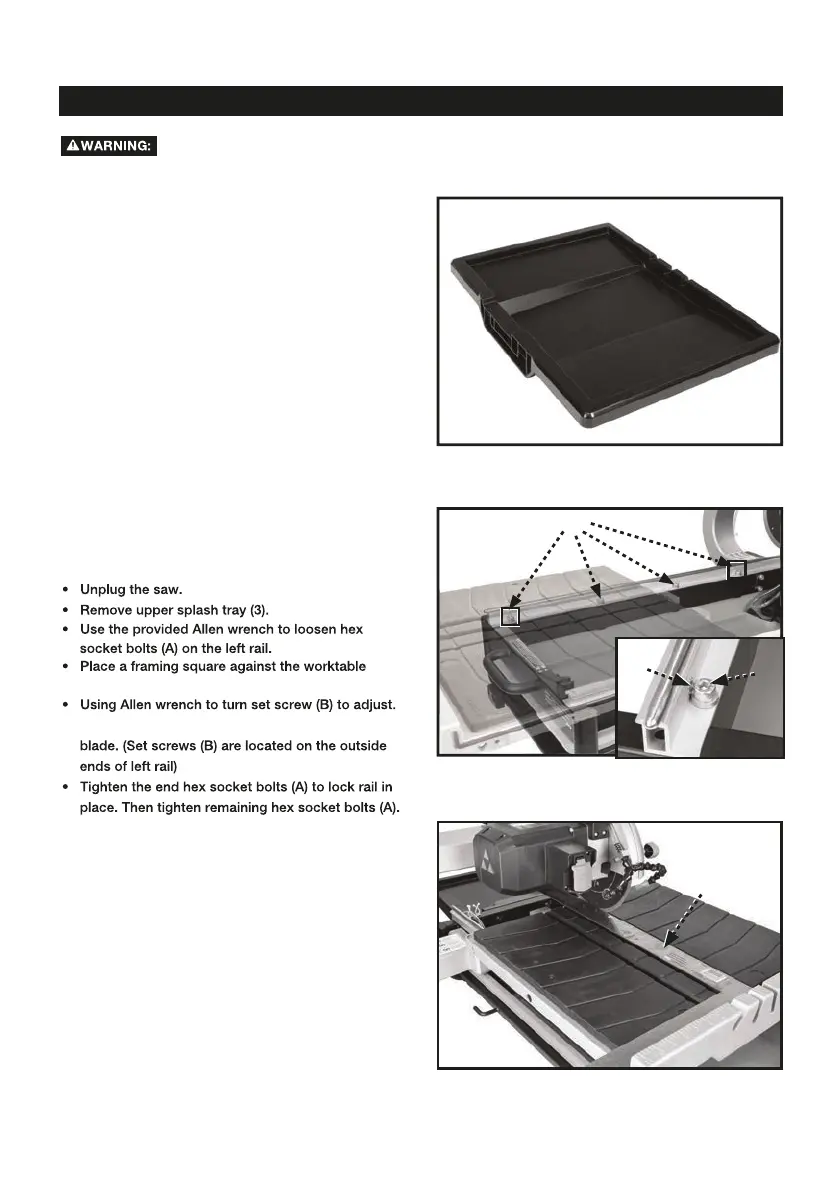 ⚠WARNING:

• Unplug the saw.
• Remove upper splash tray (3).
• Use the provided Allen wrench to loosen hex socket bolts (A) on the left rail.
• Place a framing square against the worktable

• Using Allen wrench to turn set screw (B) to adjust.

blade. (Set screws (B) are located on the outside ends of left rail)
• Tighten the end hex socket bolts (A) to lock rail in place. Then tighten remaining hex socket bolts (A).