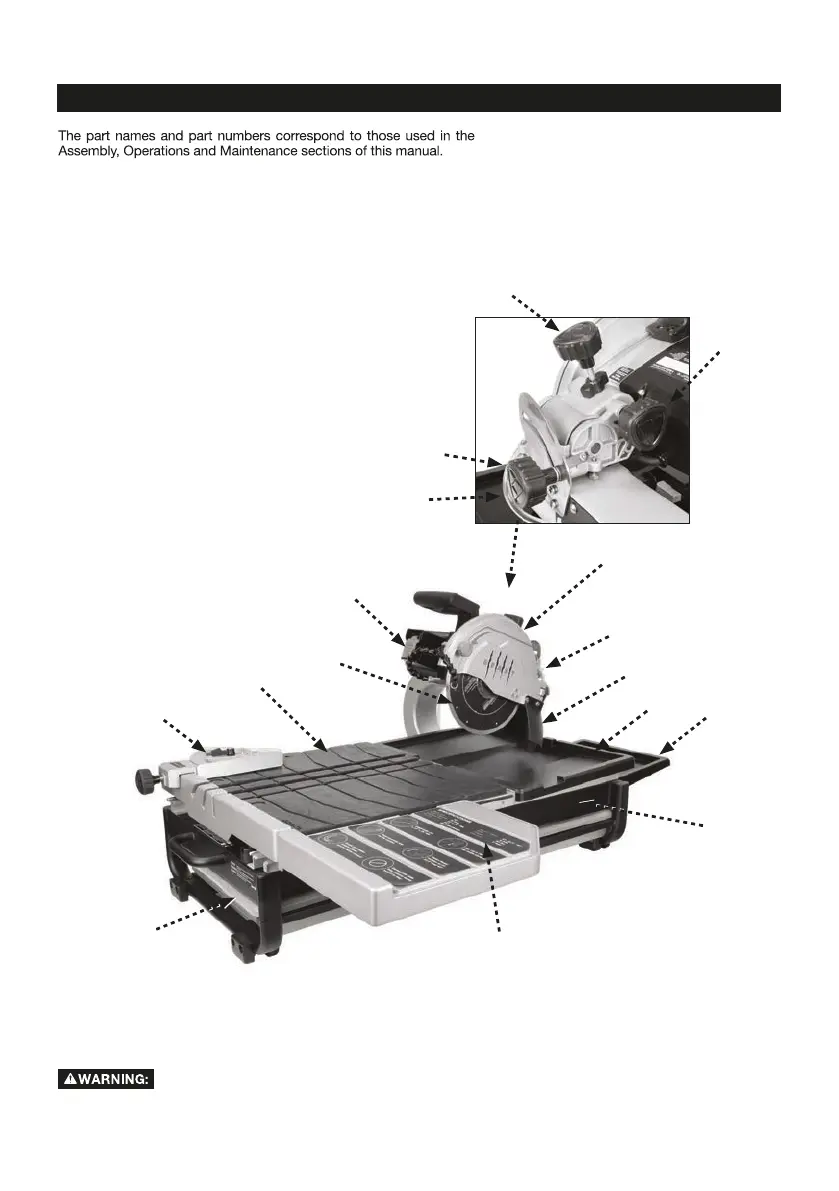 The part names and part numbers correspond to those used in the Assembly, Operations and Maintenance sections of this manual.

WARNING: