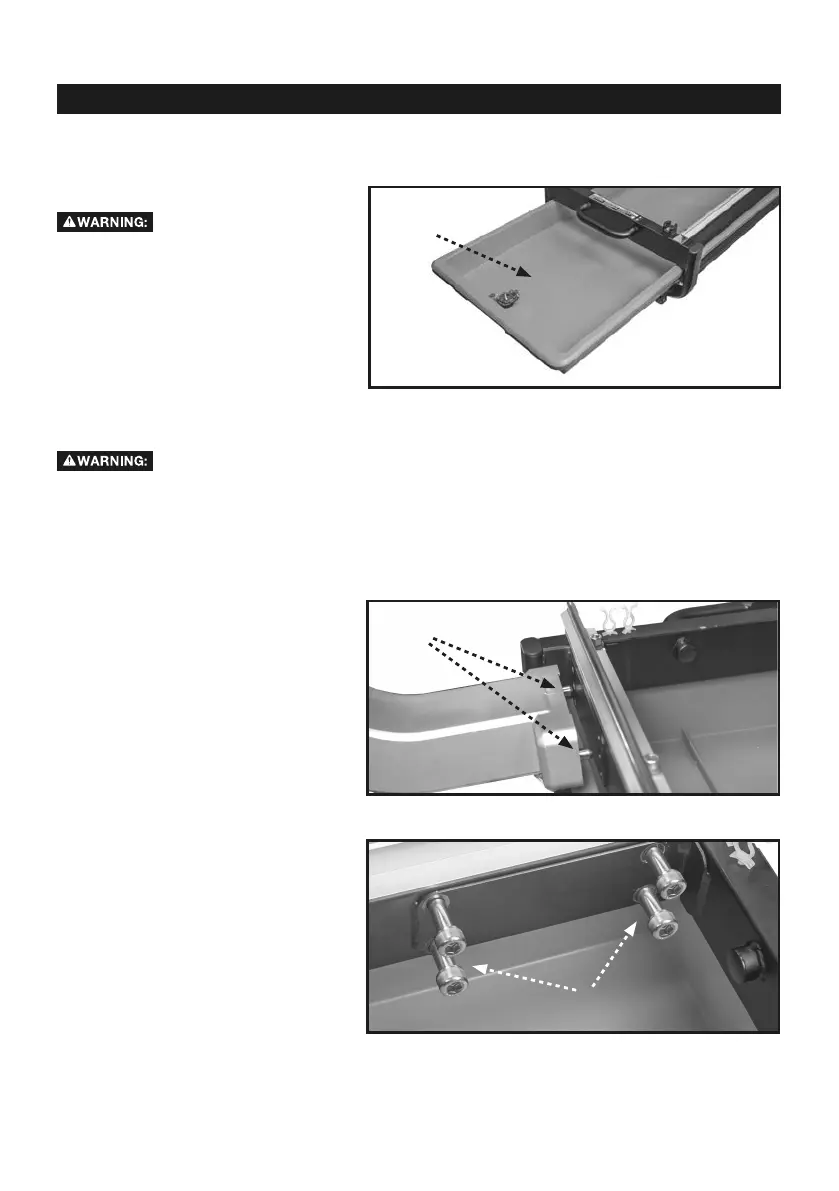 ⚠WARNING:

⚠WARNING: